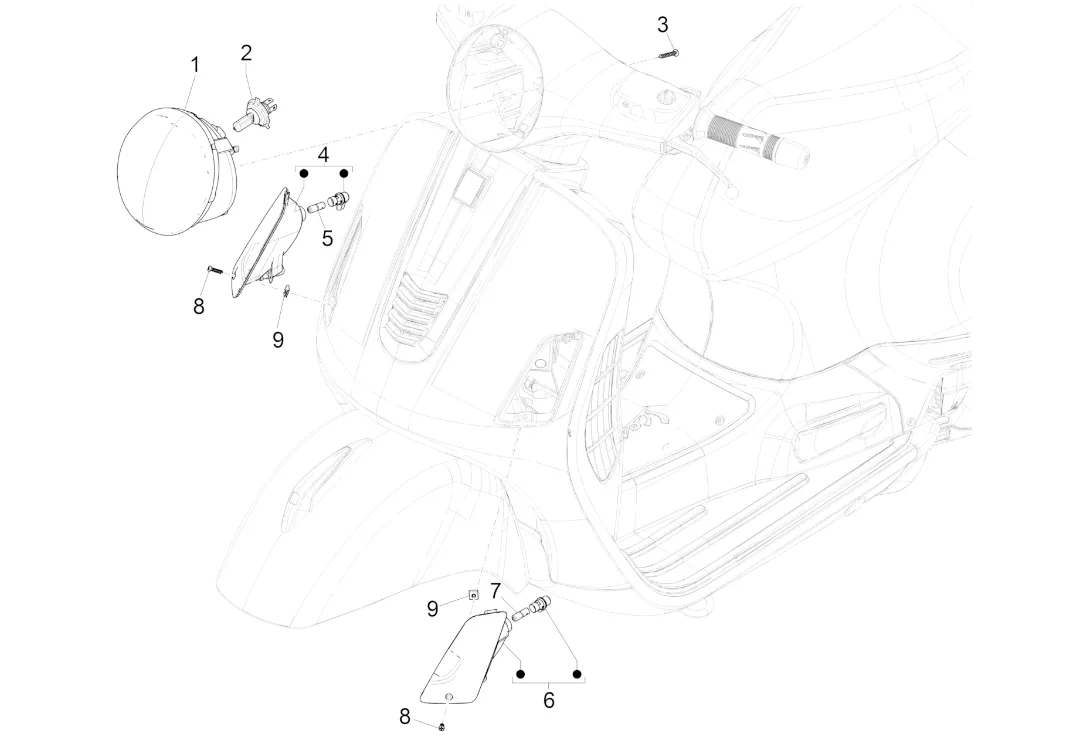 1
2
3
4
5
8
9
9
7
6
8