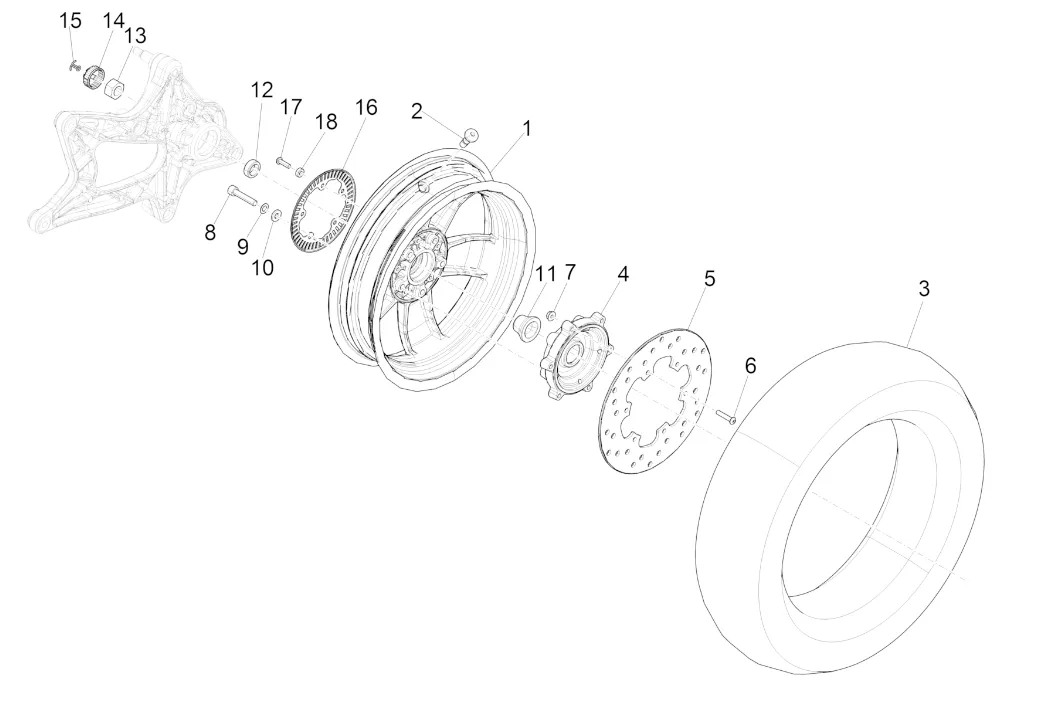 15 14 13
12 17 18 16 2 1
8 9 10
11 7 4 5 3
6