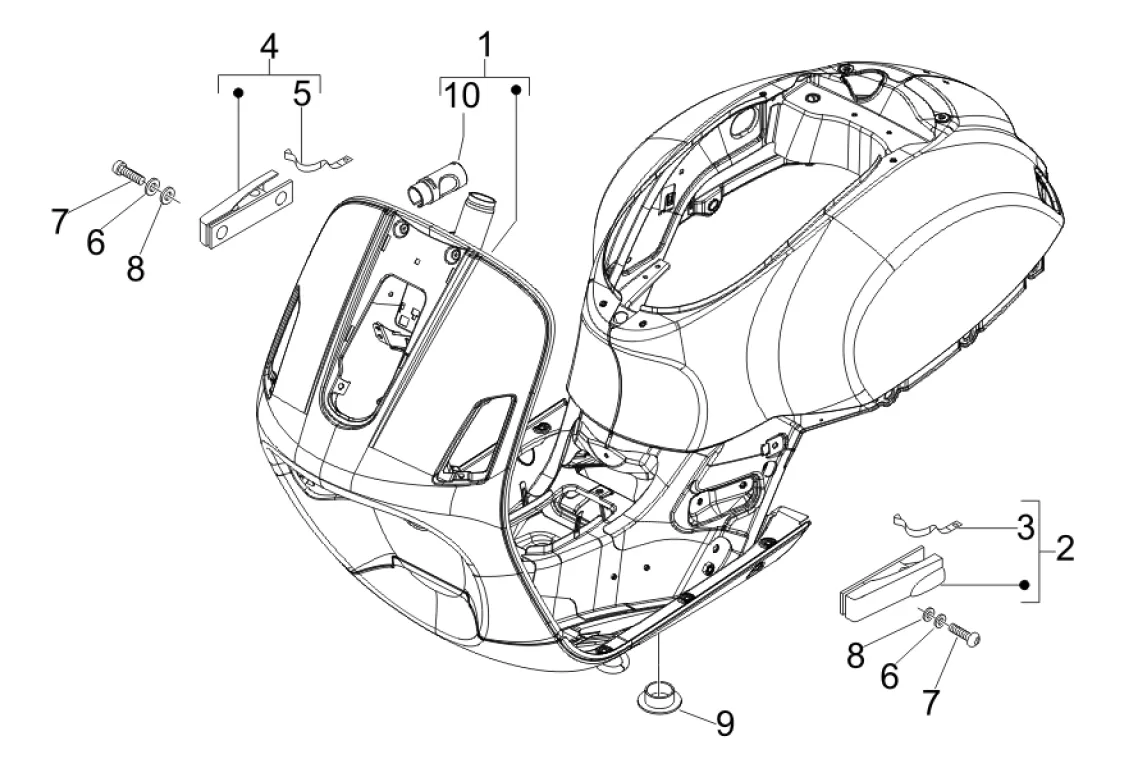 4
5
1
10
7
6
8
3
2
8
6
7
9