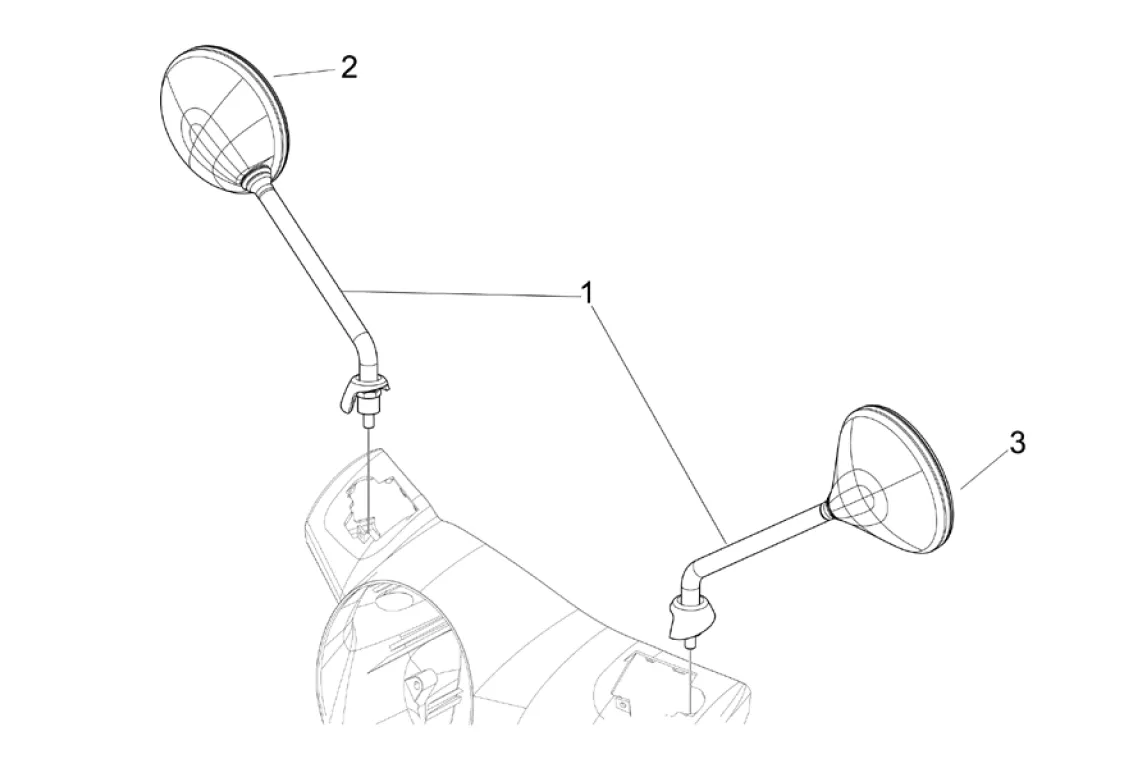 2

1

3