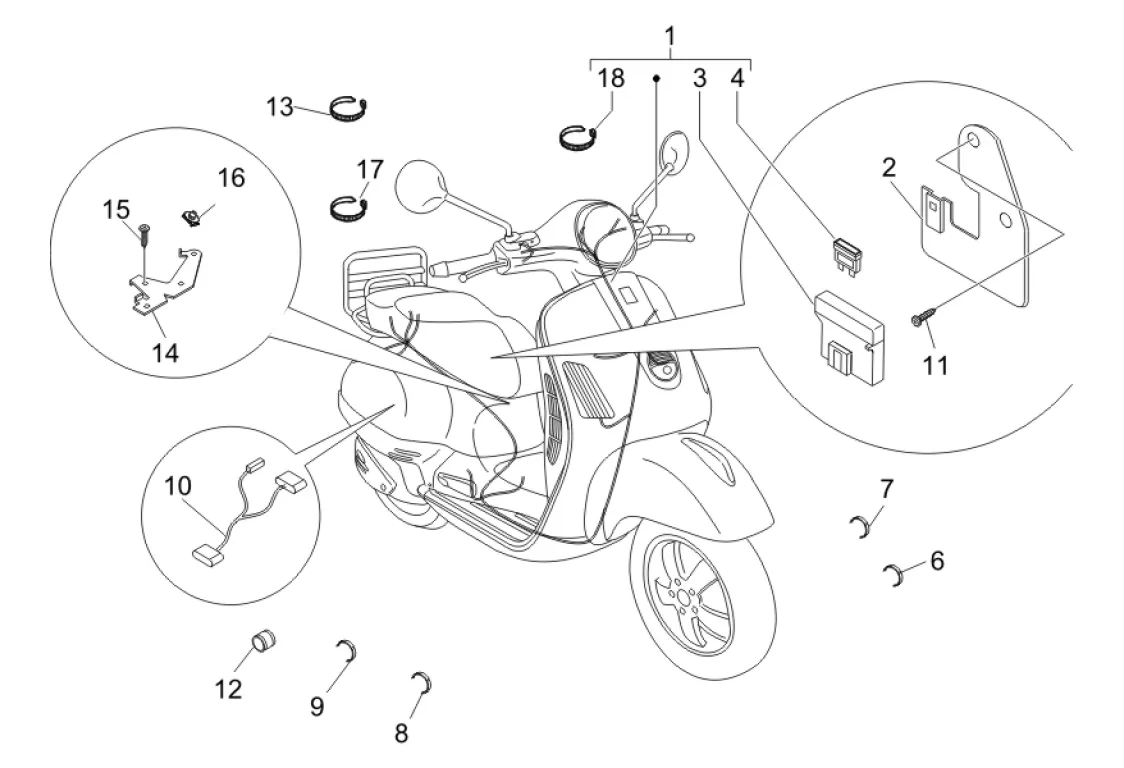 1
18
3
4
13
17
16
15
14
2
11
10
7
6
12
9
8