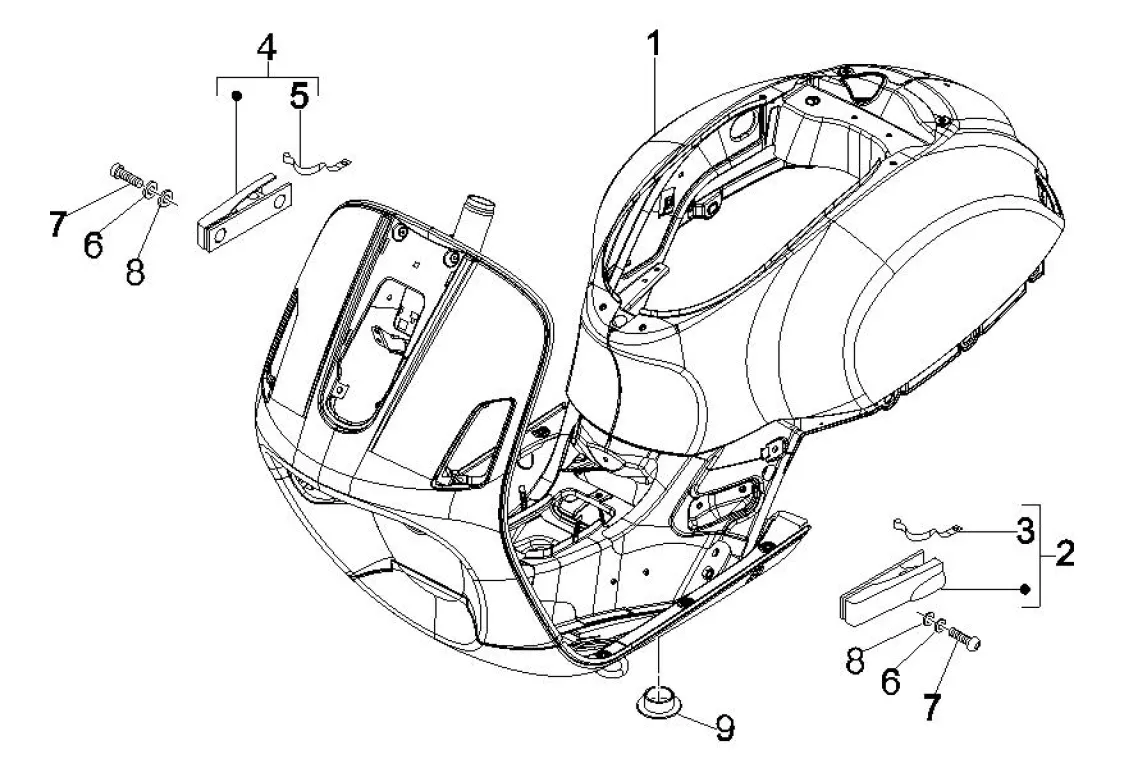 4
5
1
7
6
8
3
2
8
6
7
9