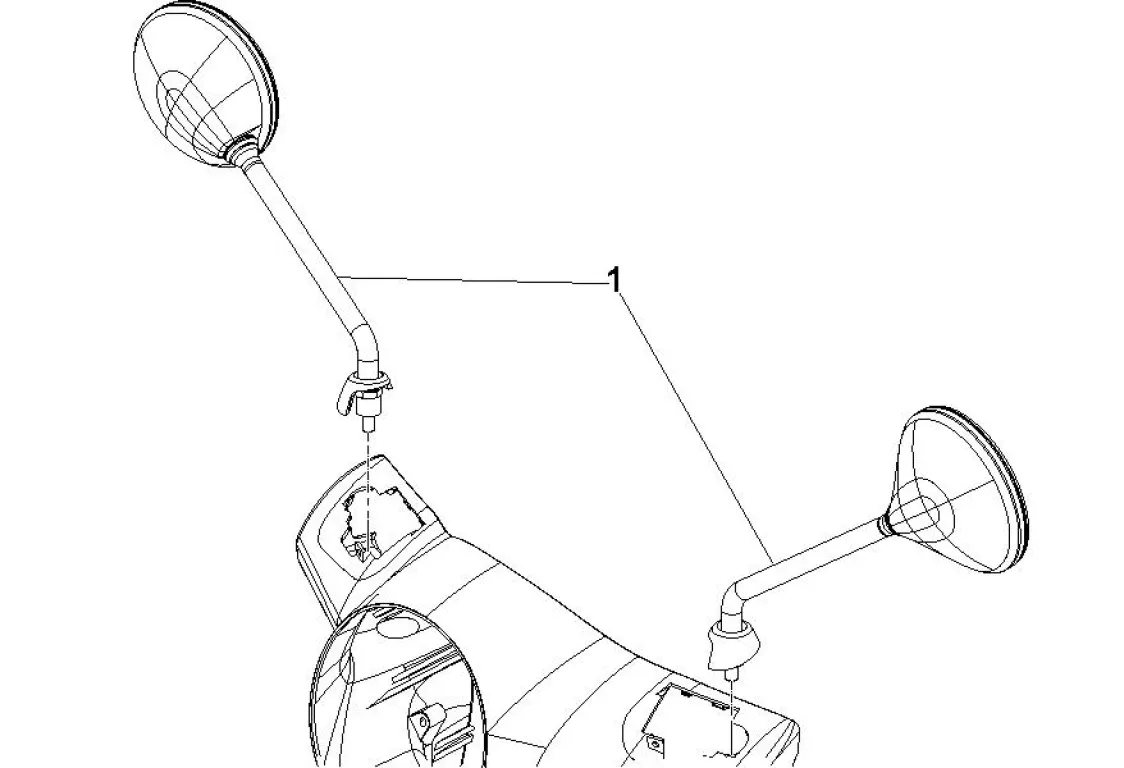 1