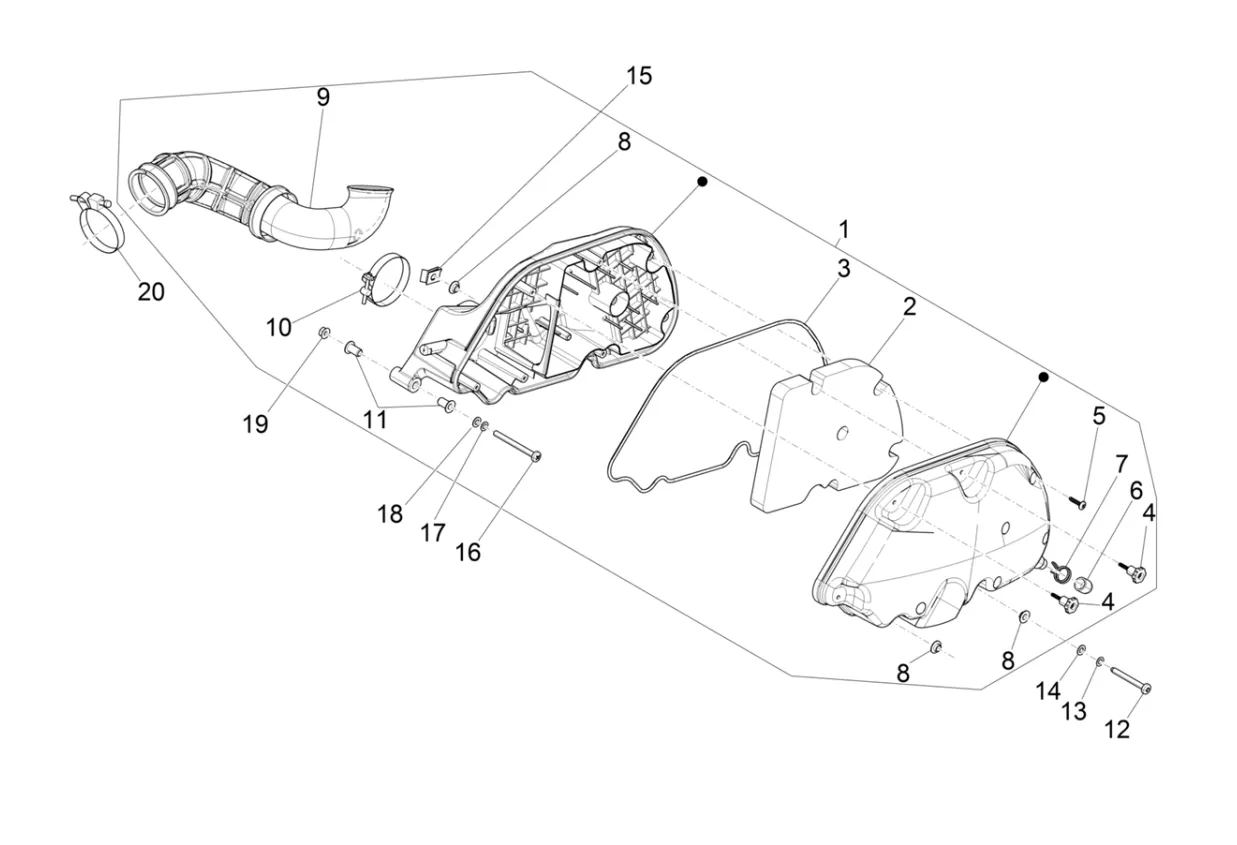 15
9
8
1
3
2
20
10
19
11
5
7
6
4
18
17
16
4
8
8
14
13
12