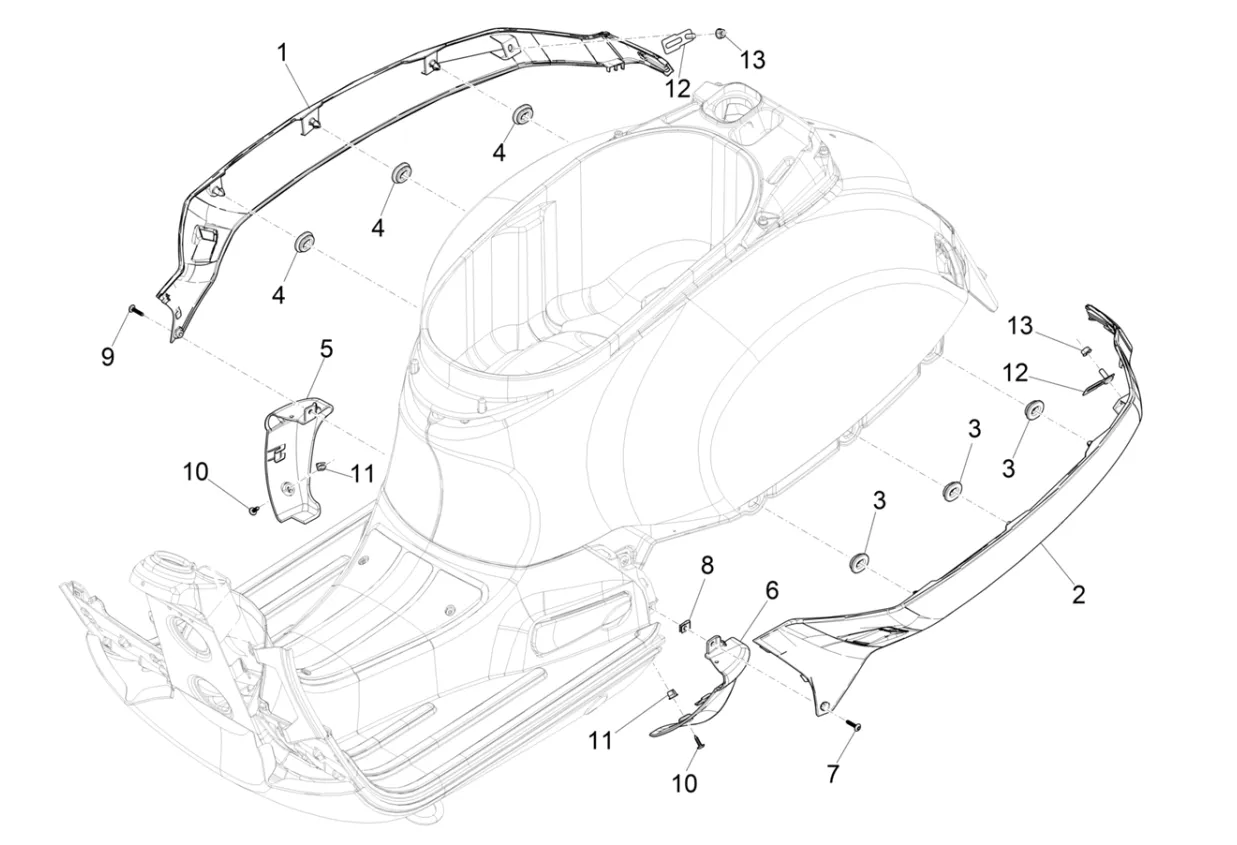 1
12
13
4
4
4
9
5
10
11
13
12
3
3
3
8
6
2
11
10
7