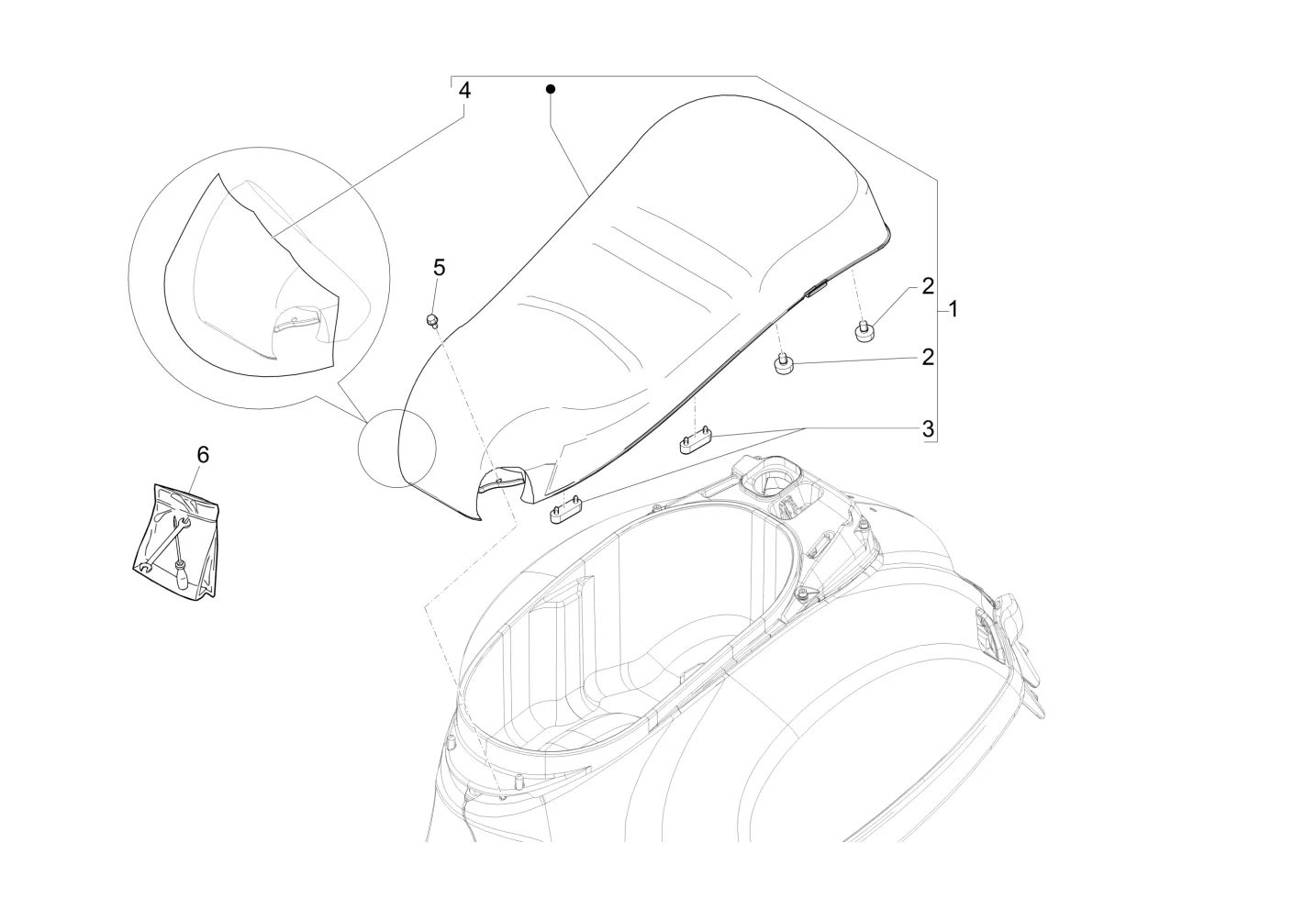 4
5
2
1
2
3
6