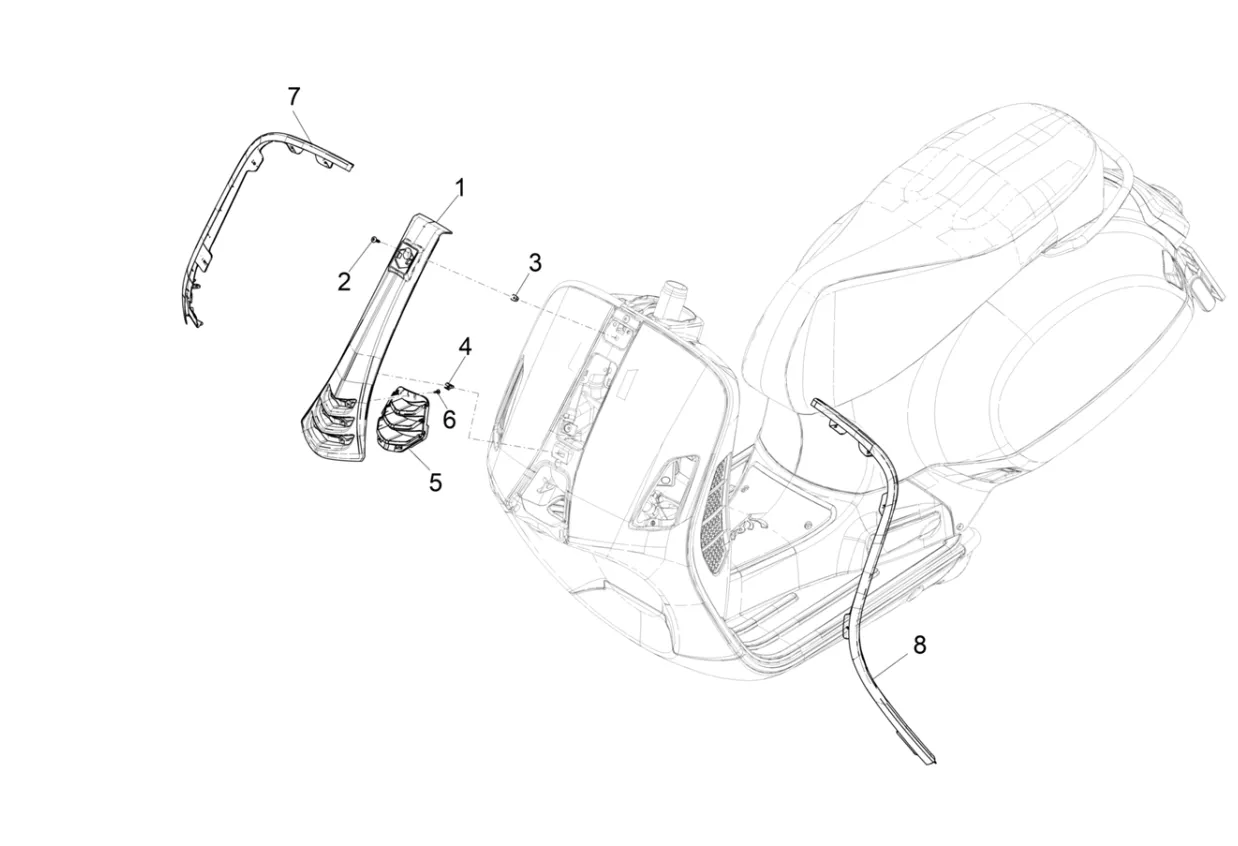 7
1
2
3
4
6
5
8