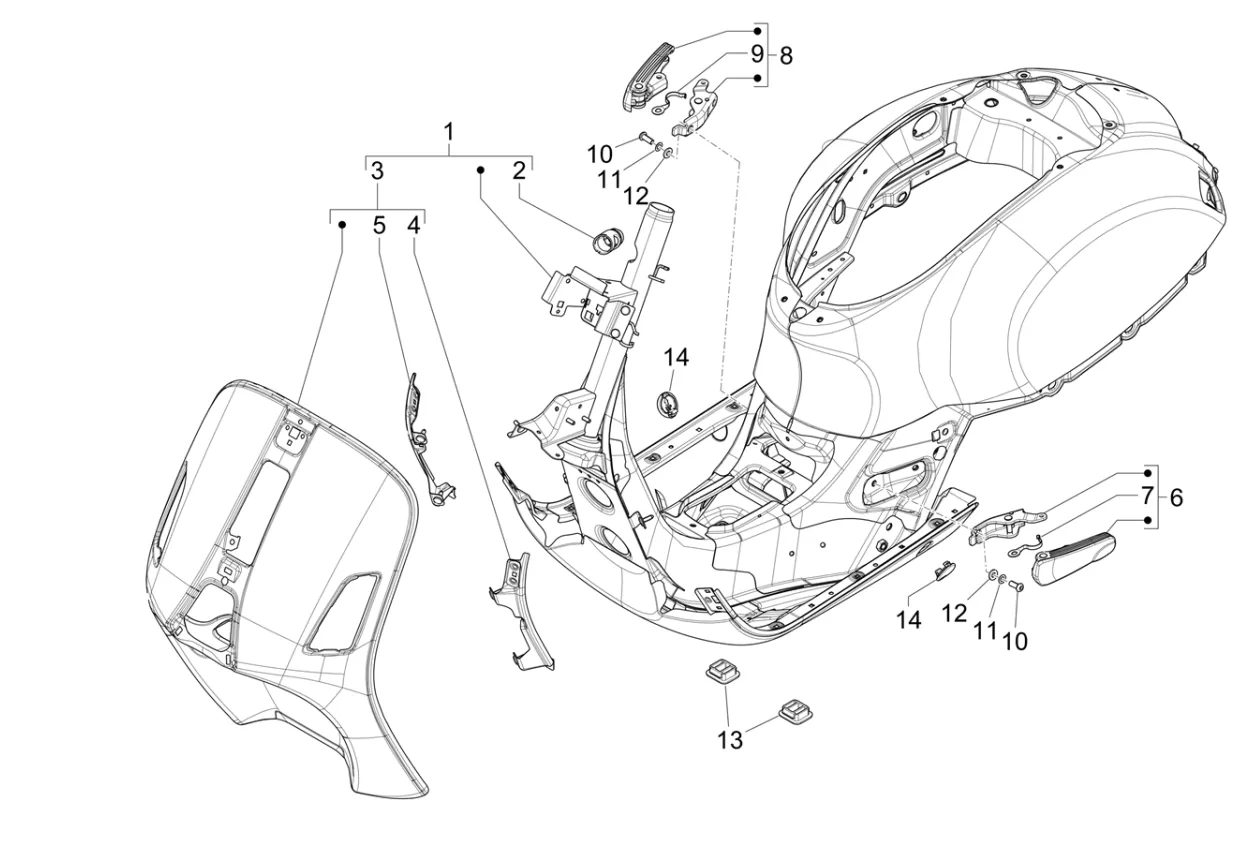 9
8
1
10
11
12
3
2
5
4
14
7
6
14
12
11
10
13