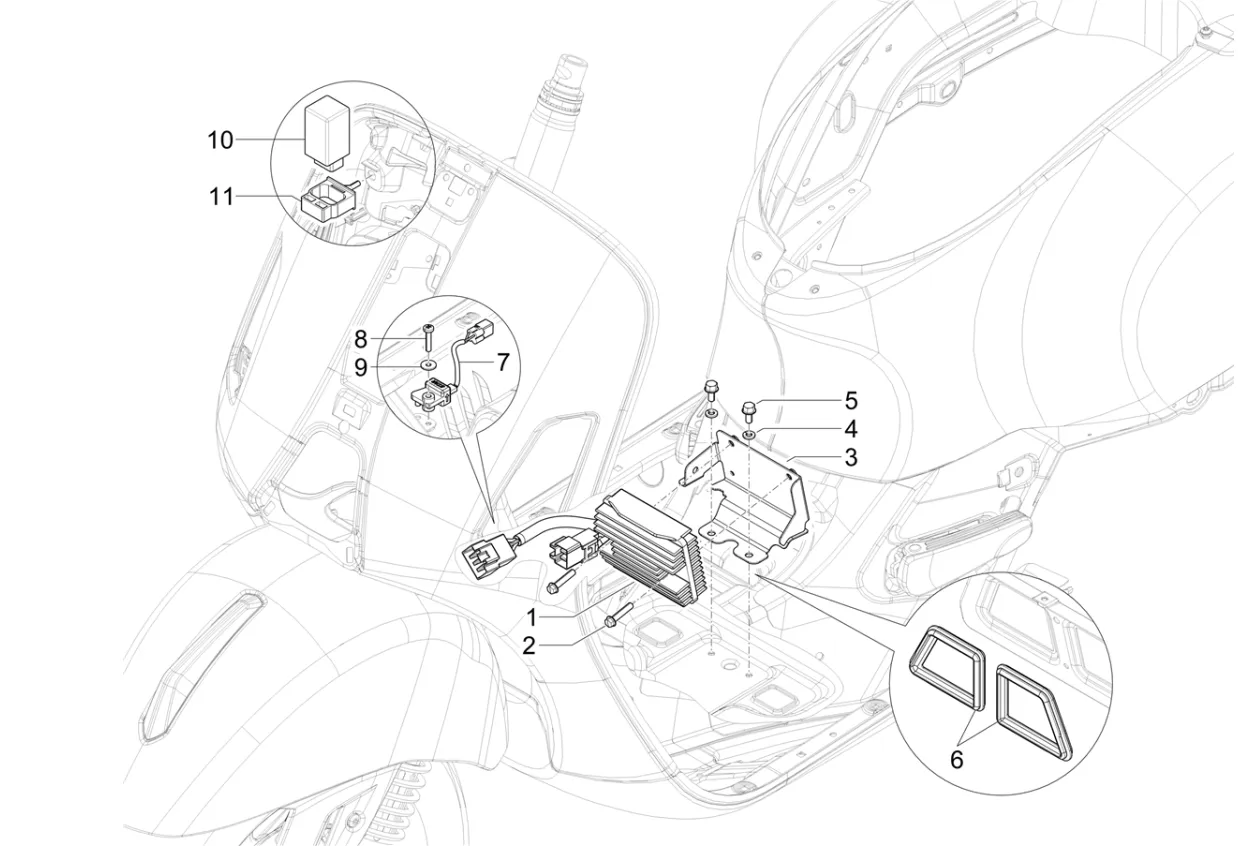 10
11
8
9
7
5
4
3
1
2
6