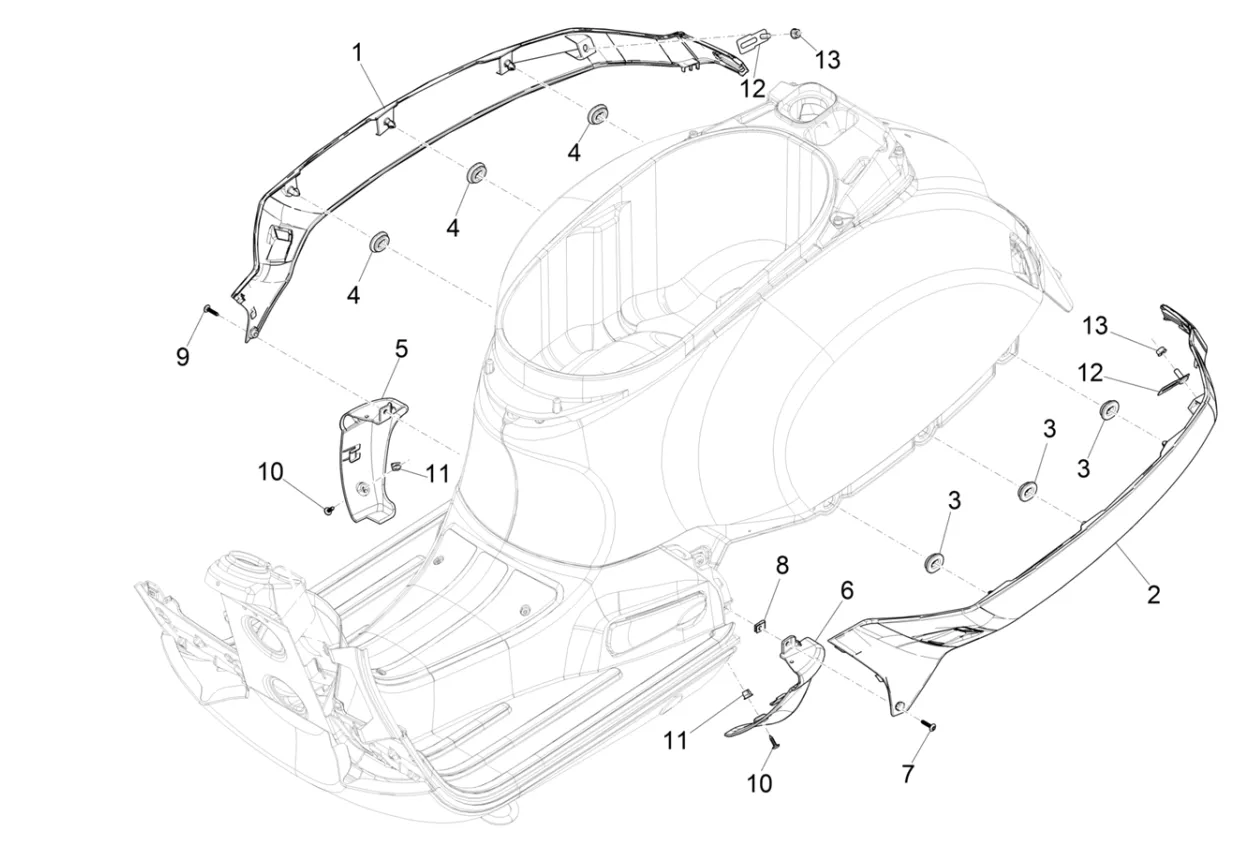 1
12
13
4
4
4
9
5
10
11
13
12
3
3
3
2
8
6
11
10
7