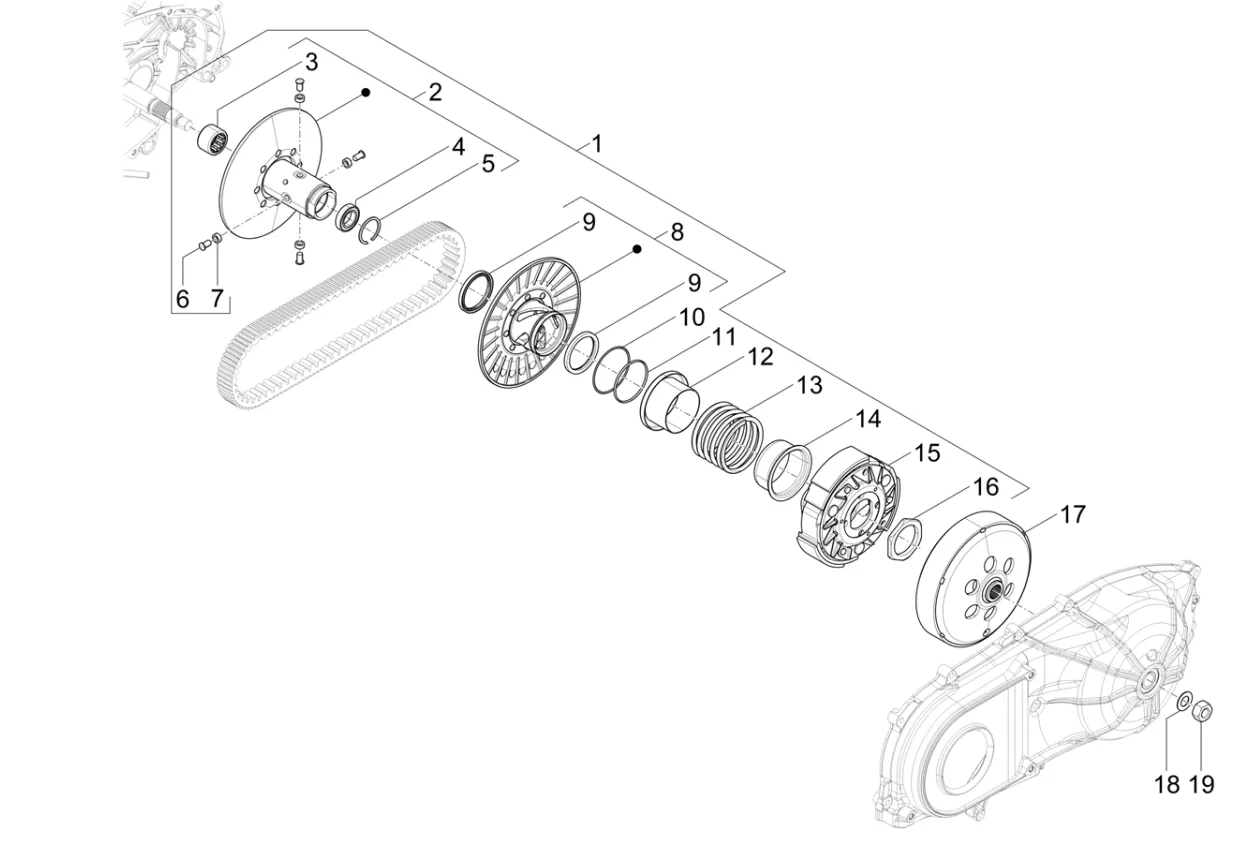 3
2
1
4
5
9
8
9
10
11
12
13
14
15
16
17
6
7
18
19