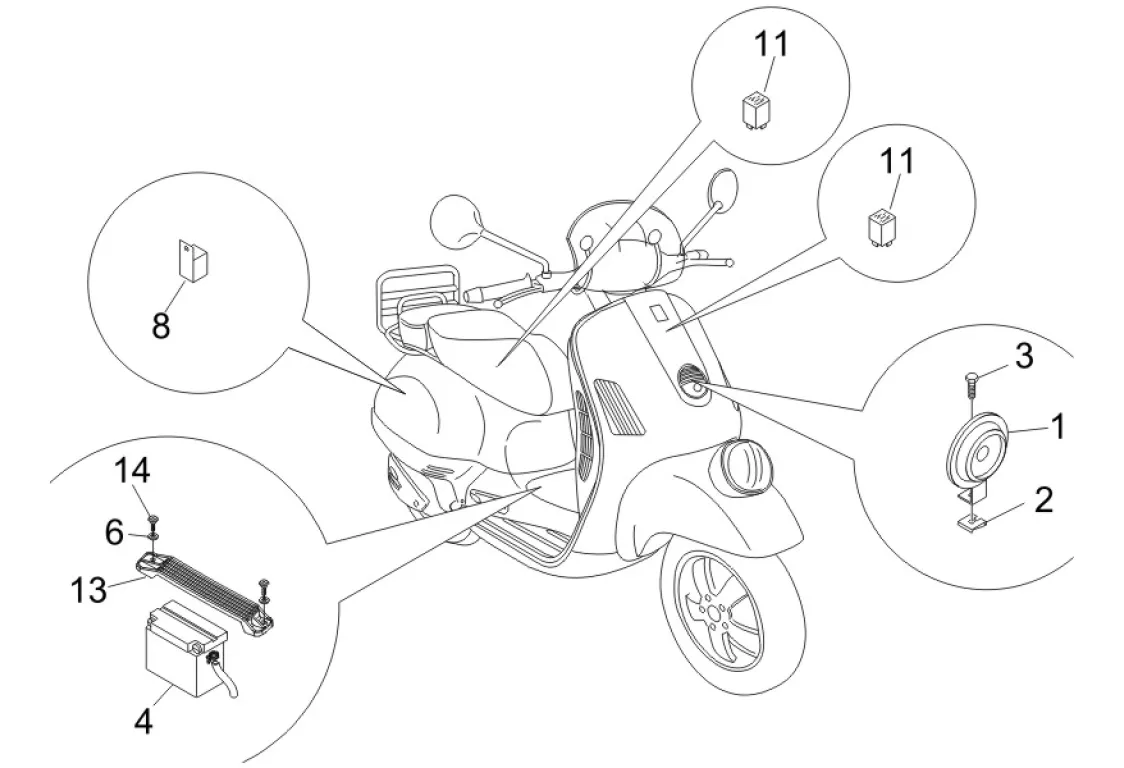 11
11
8
3
1
2
14
6
13
4