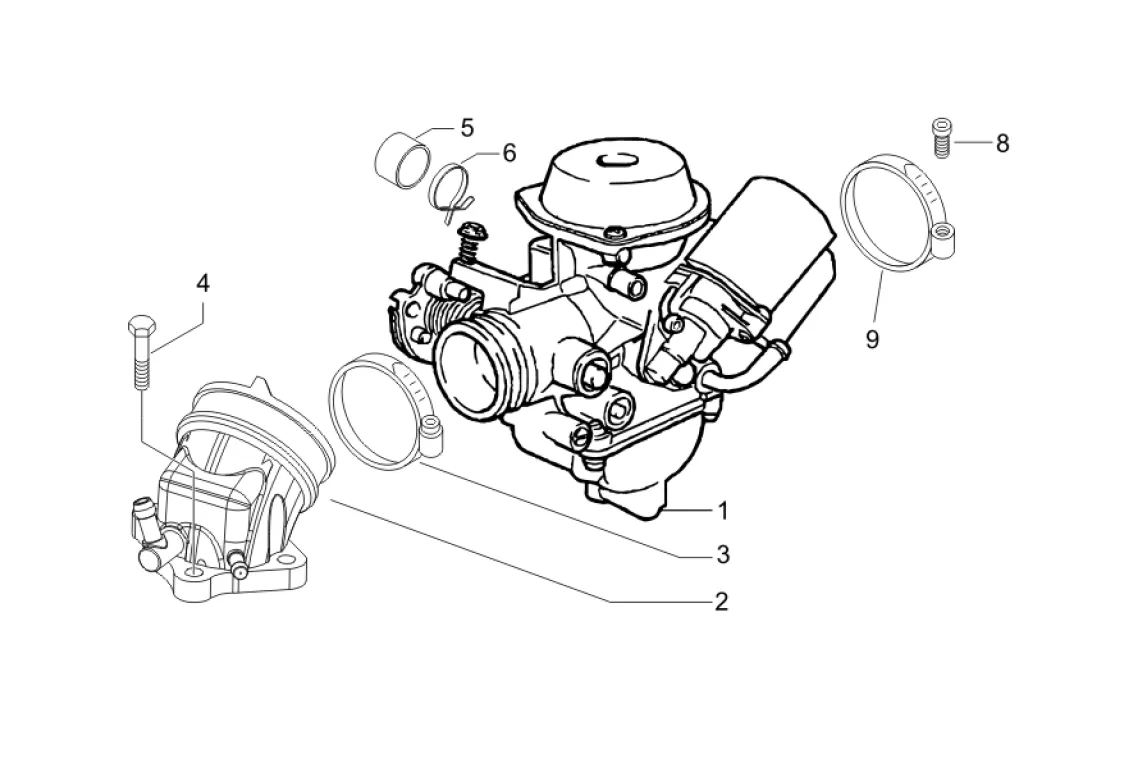 5
6
8
4
9
1
3
2