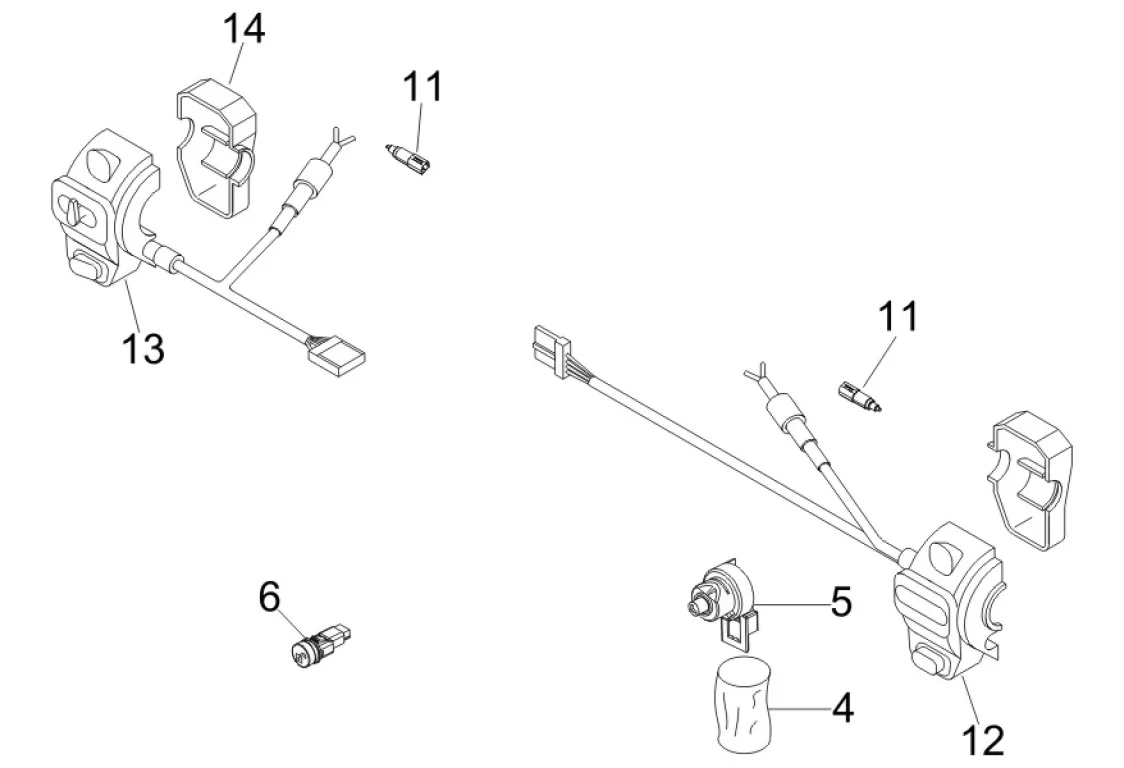 14
11
13
11
6
5
4
12