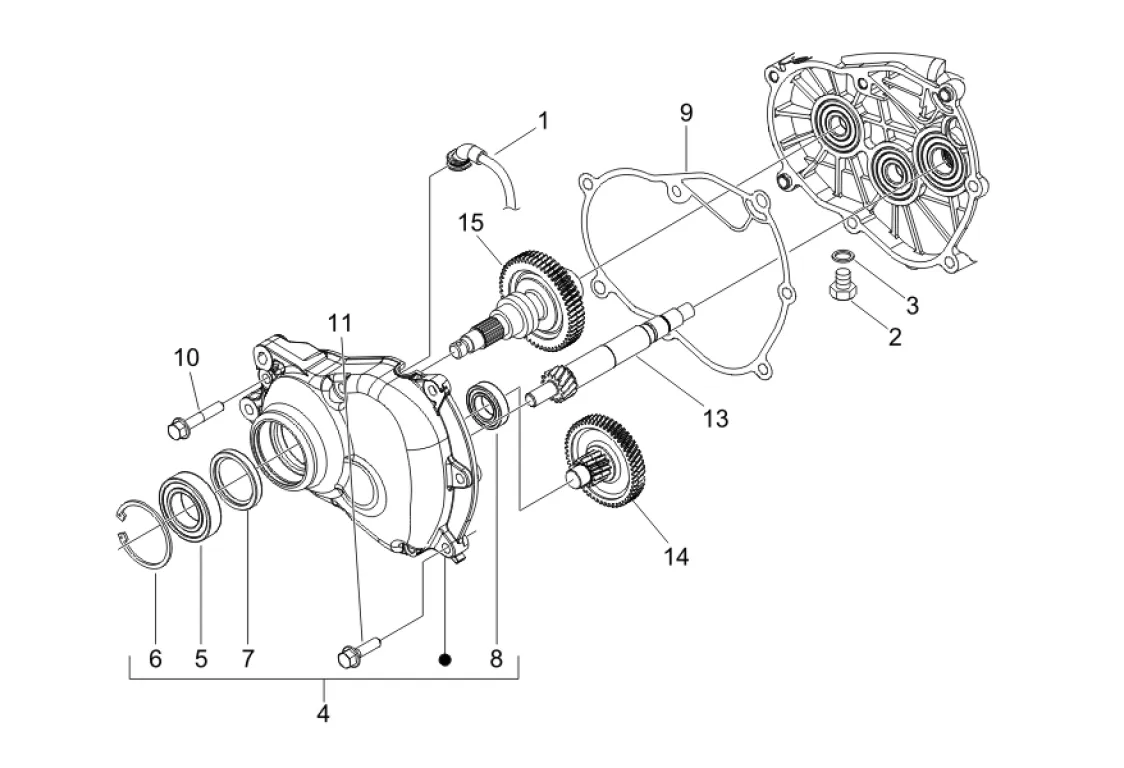 1
9
15
3
2
11
10
13
14
6
5
7
8
4