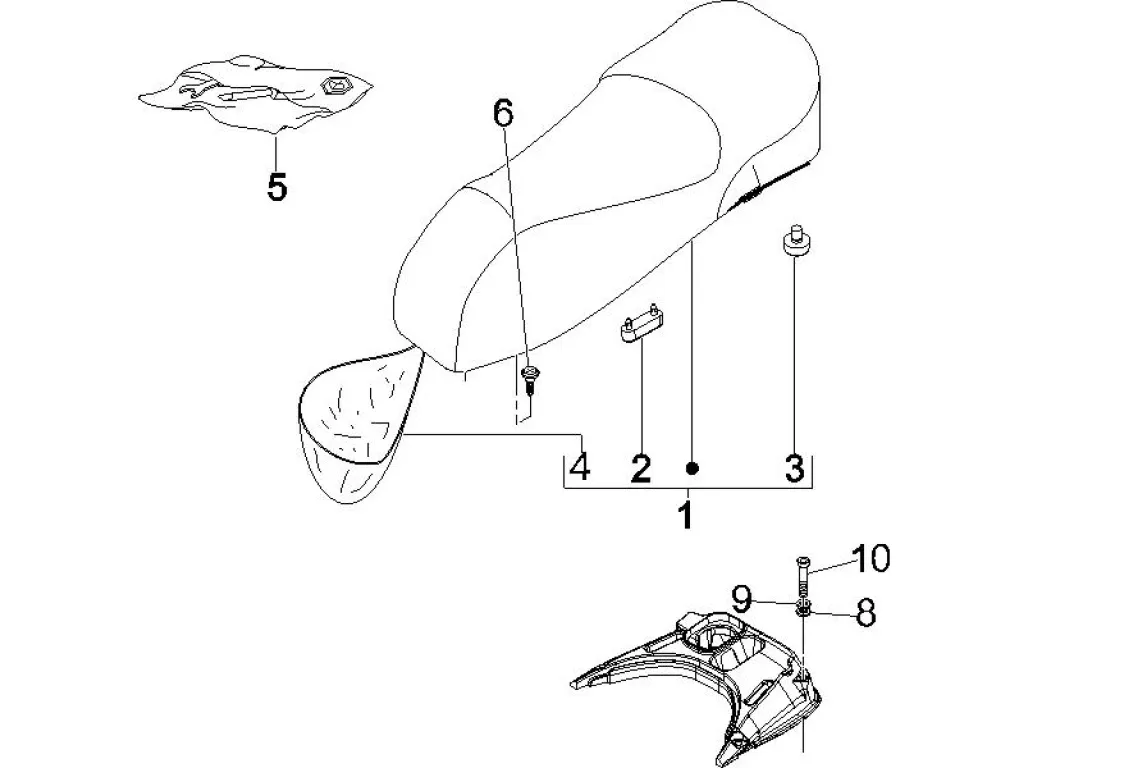 5

6

4 2 3

1

10

9 8