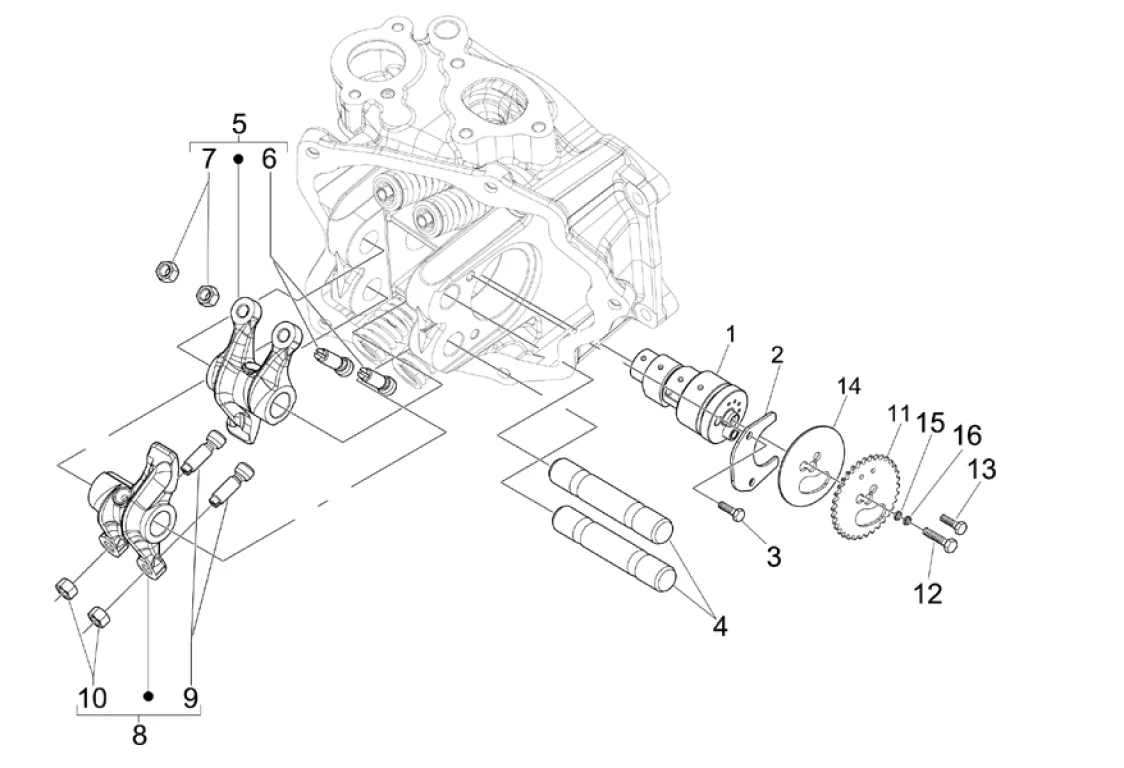 5
7
6
1
2
14
11
15
16
13
3
12
4
10
9
8