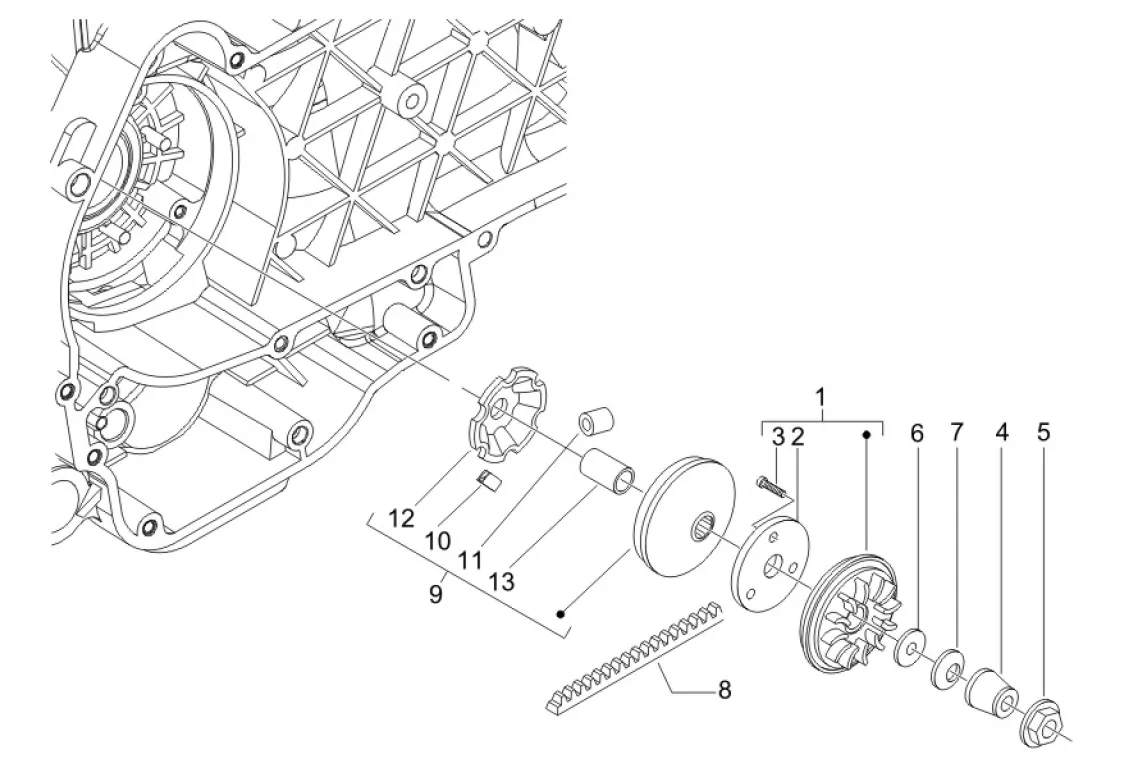 1
3
2
6
7
4
5
12
10
11
13
9
8