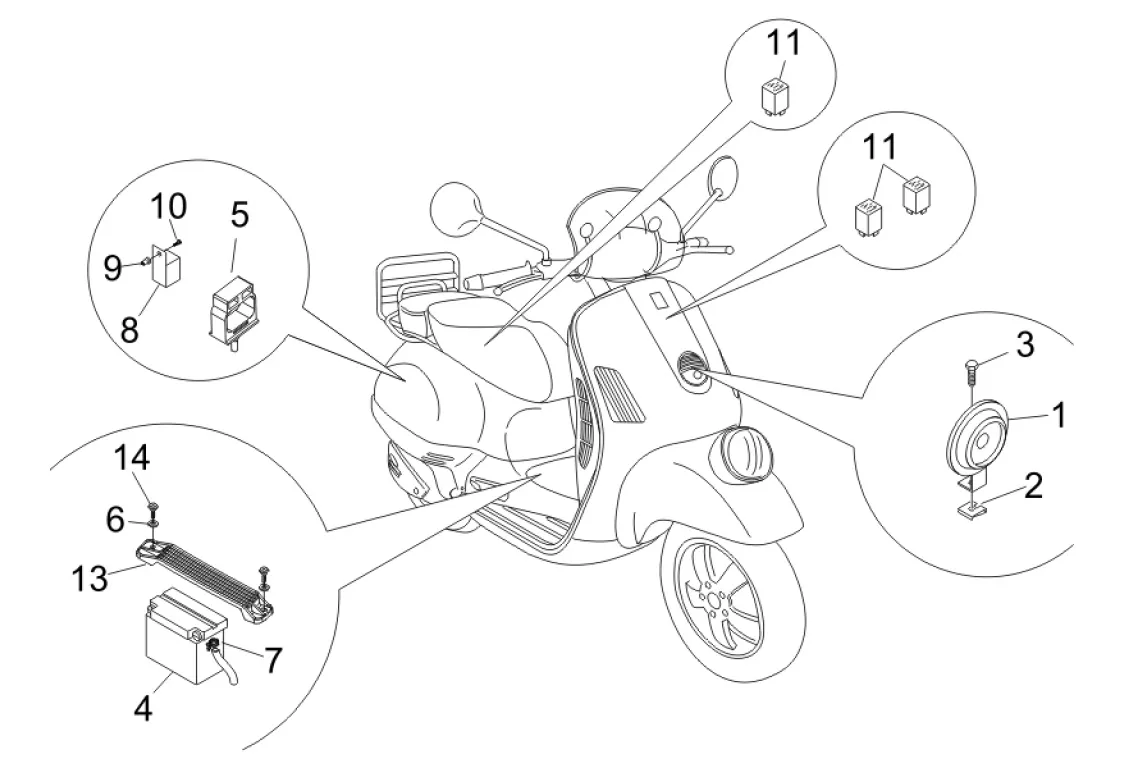 11

11

10

5

9

8

3

1

2

14

6

13

7

4