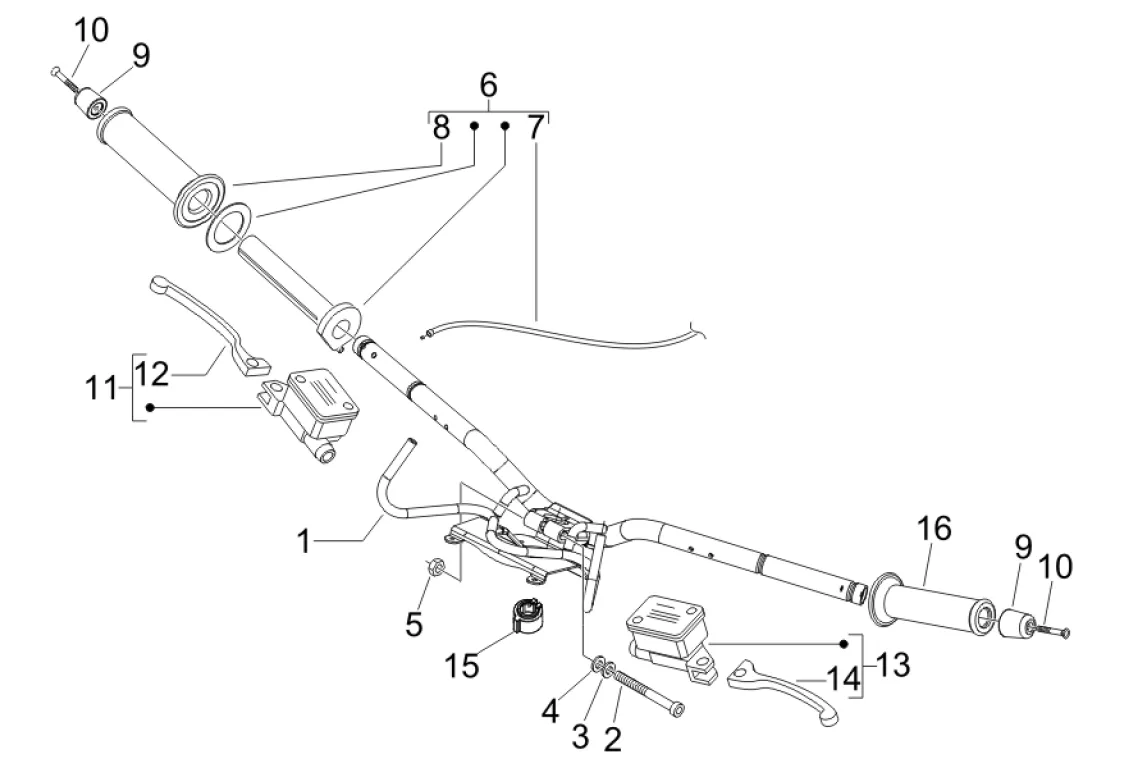 10
9
6
8
7
11
12
1
5
15
4
3
2
16
9
10
13
14