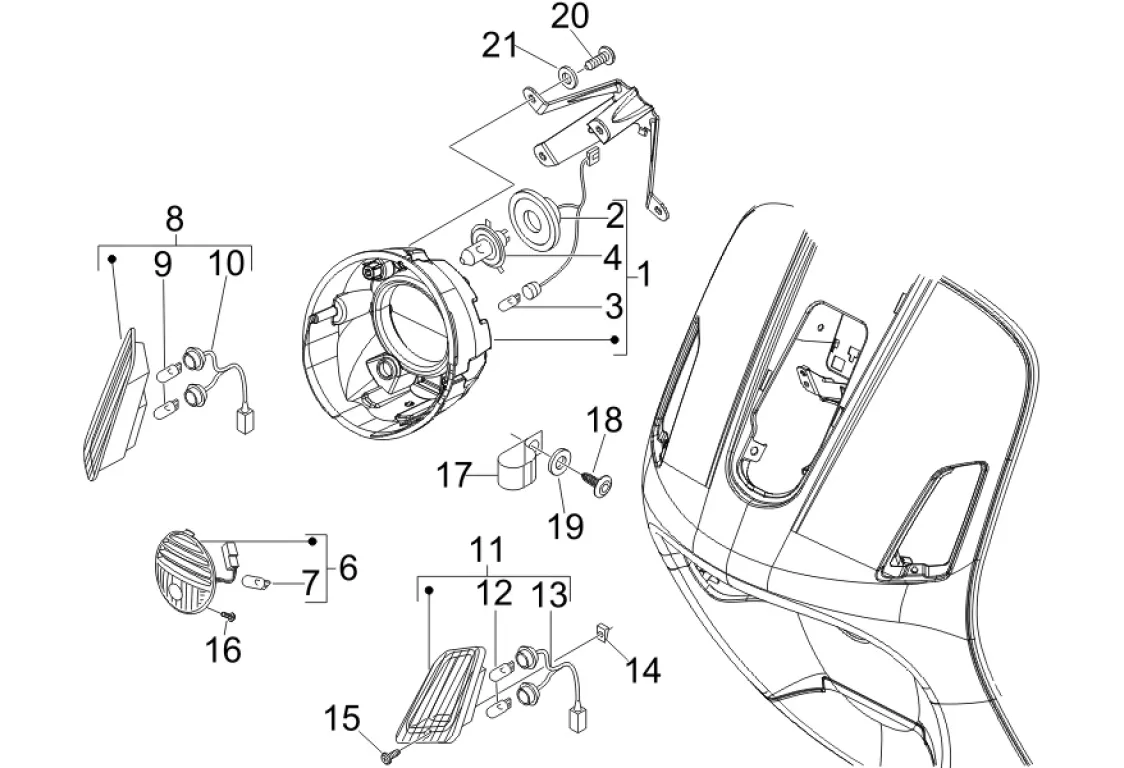 20
21
8
9
10
2
4
1
3
18
17
19
6
7
16
11
12
13
14
15