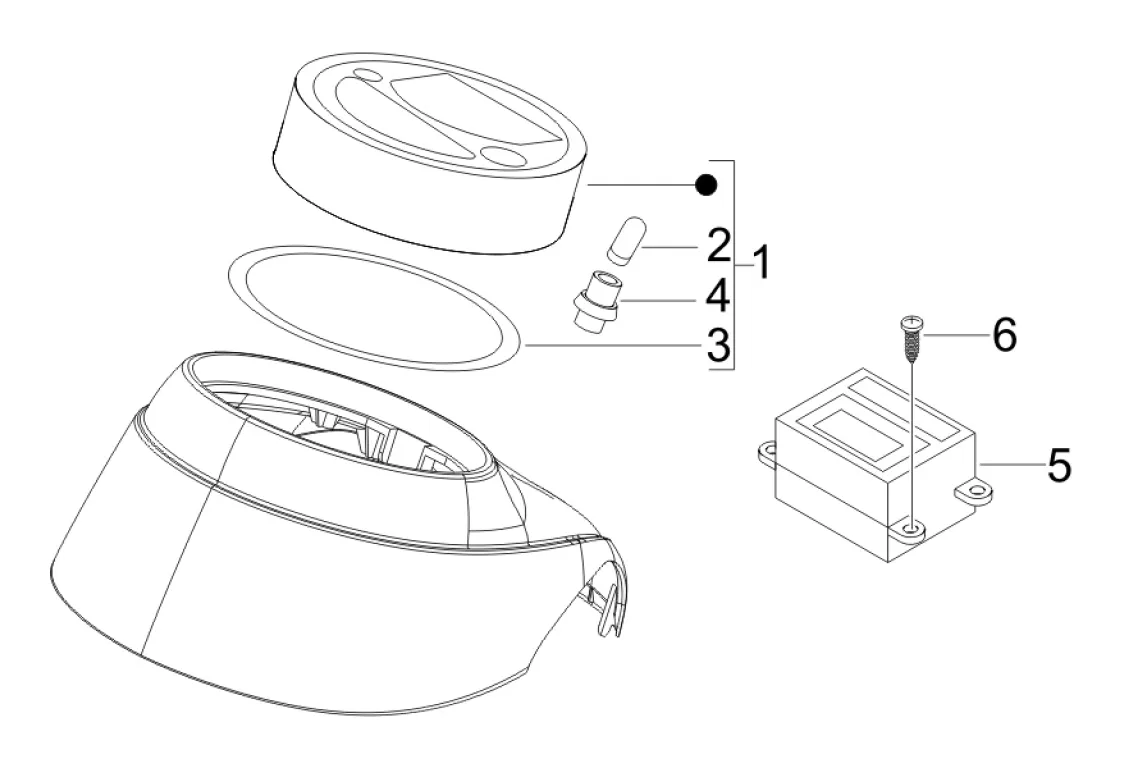 2
1
4
3
6
5