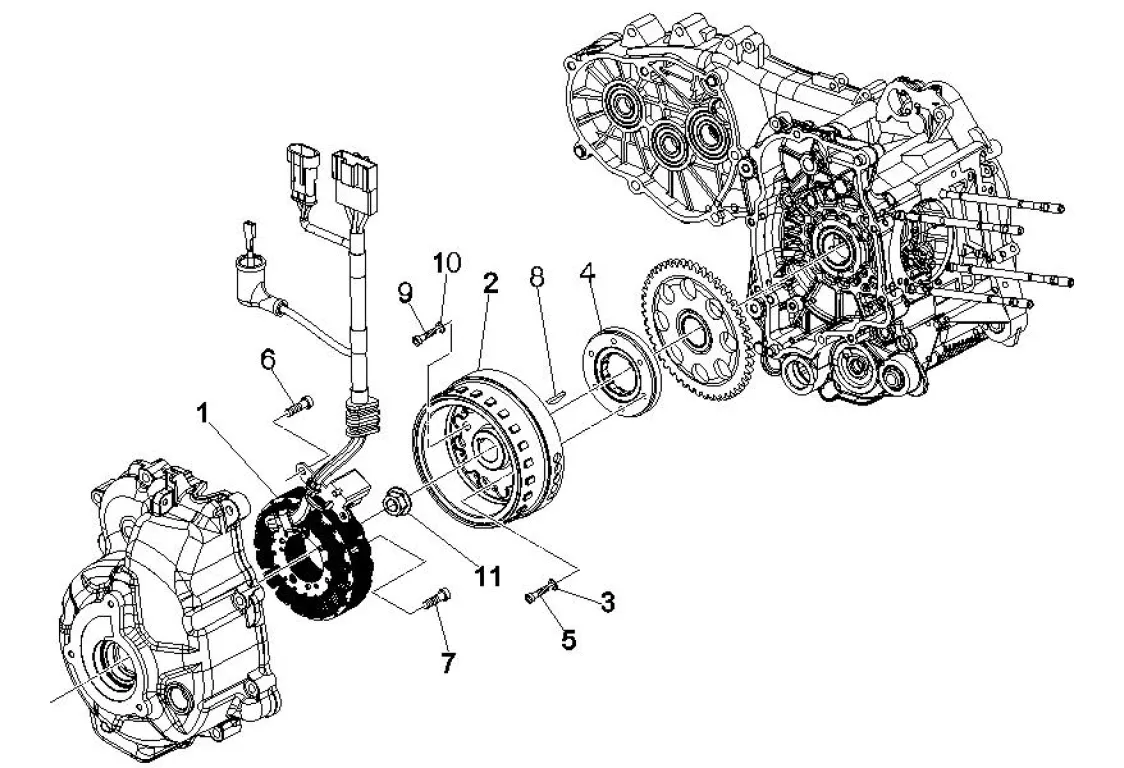 10
9
2
8
4
6
1
11
3
5
7