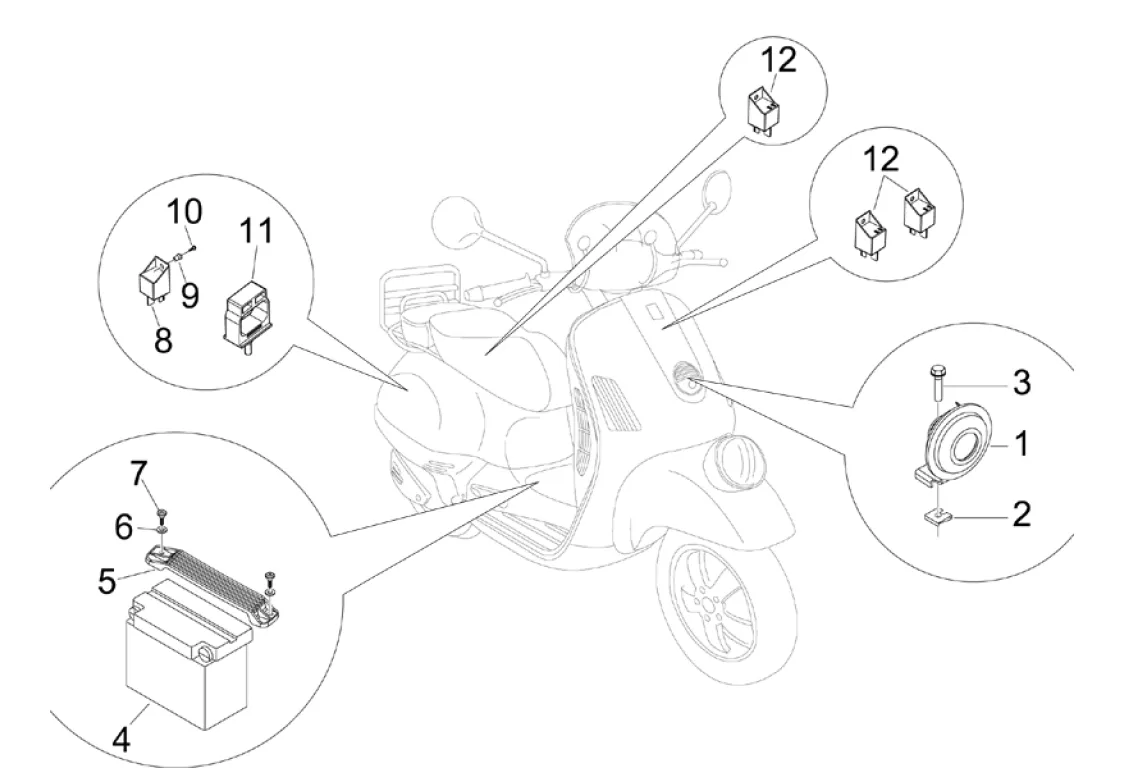 12
12
10
11
9
8
3
1
2
7
6
5
4