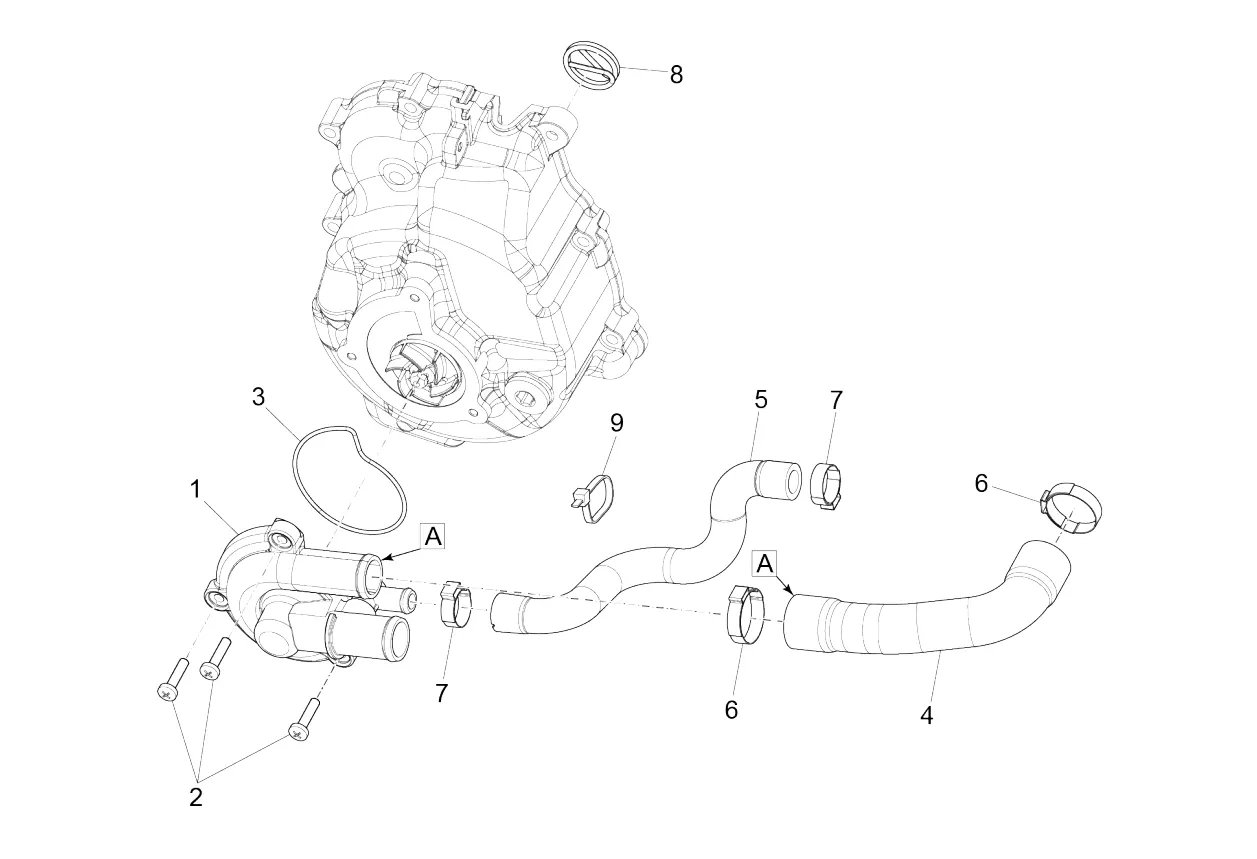 8

3

9

5

7

6

1

A

A

7

6

4

2