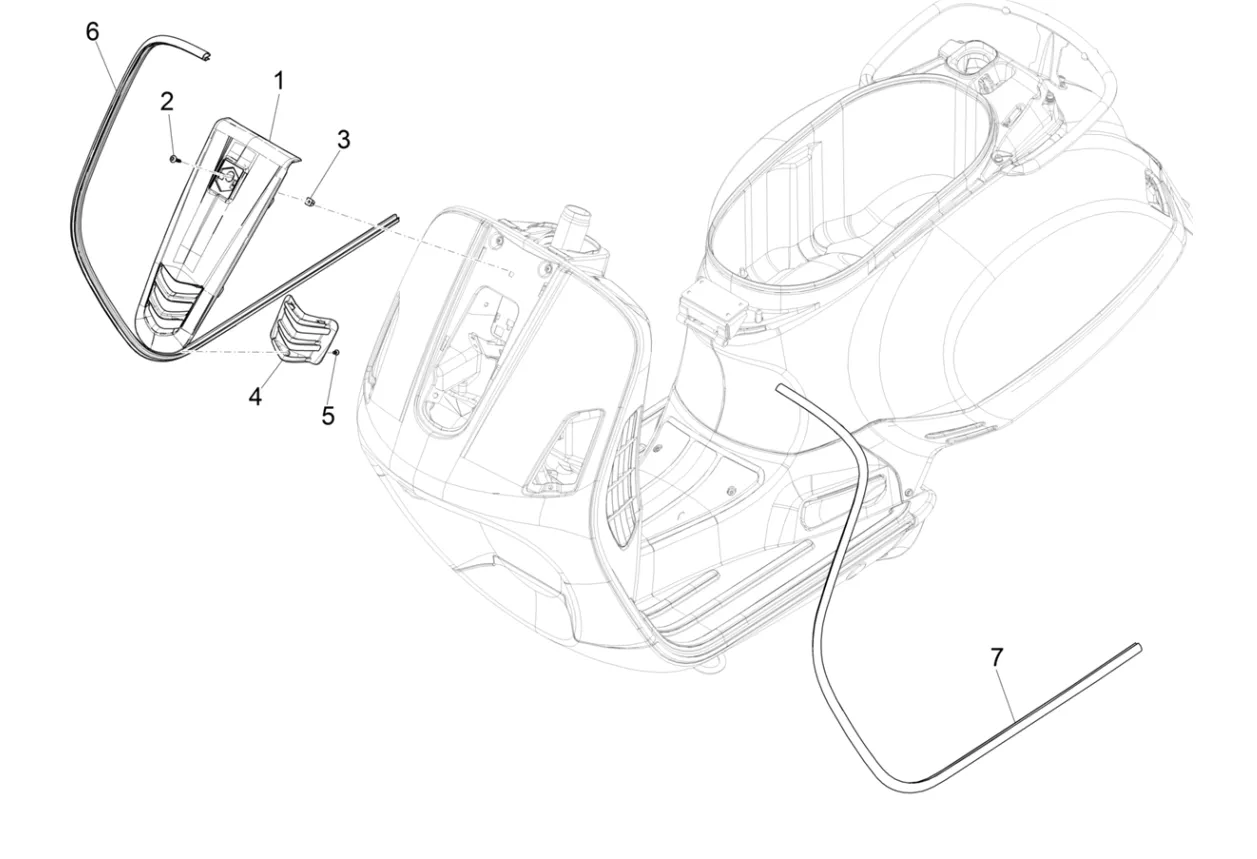 6
2
1
3
4
5
7