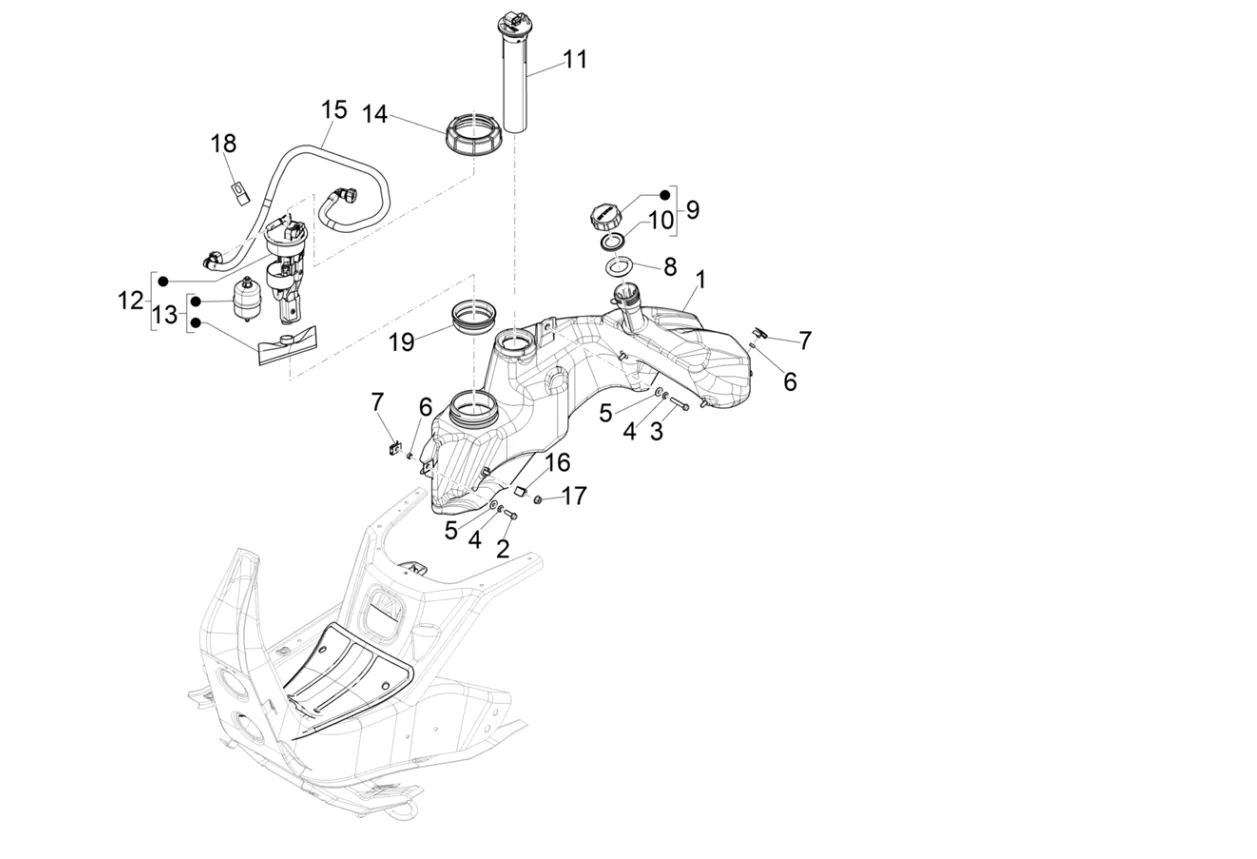 11
15
14
18
9
10
8
1
12
13
19
7
6
7
6
5
4
3
16
17
5
4
2