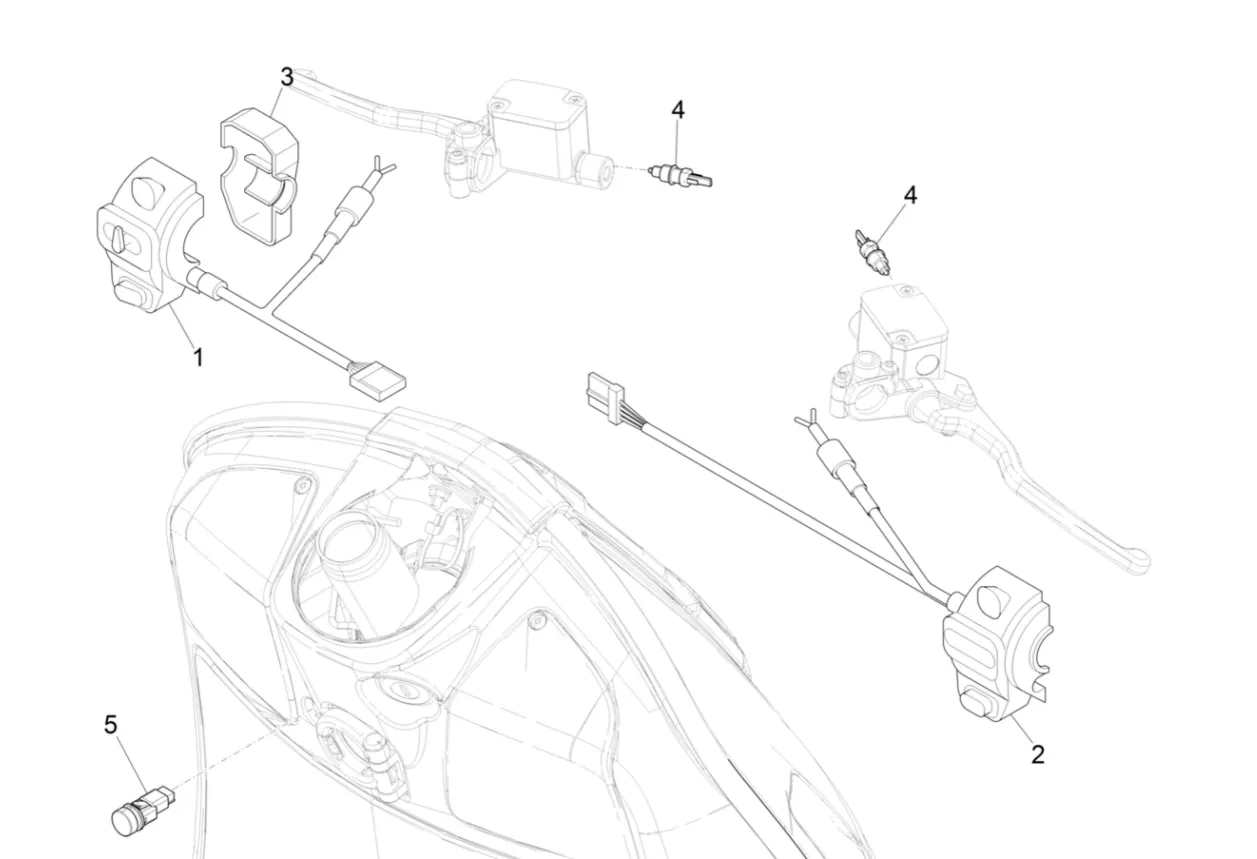 3
4
4
1
5
2