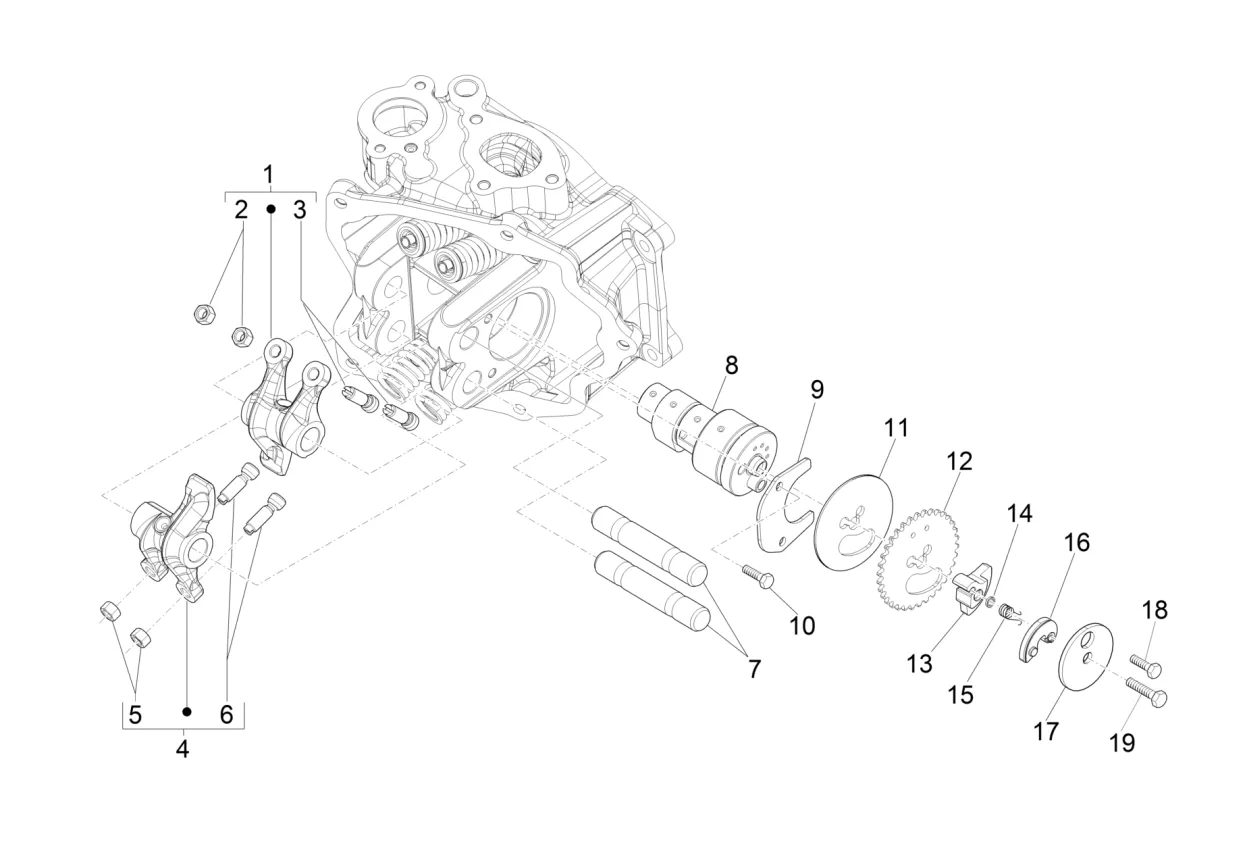 1
2
3
8
9
11
12
14
16
18
10
7
13
15
17
19
5
6
4