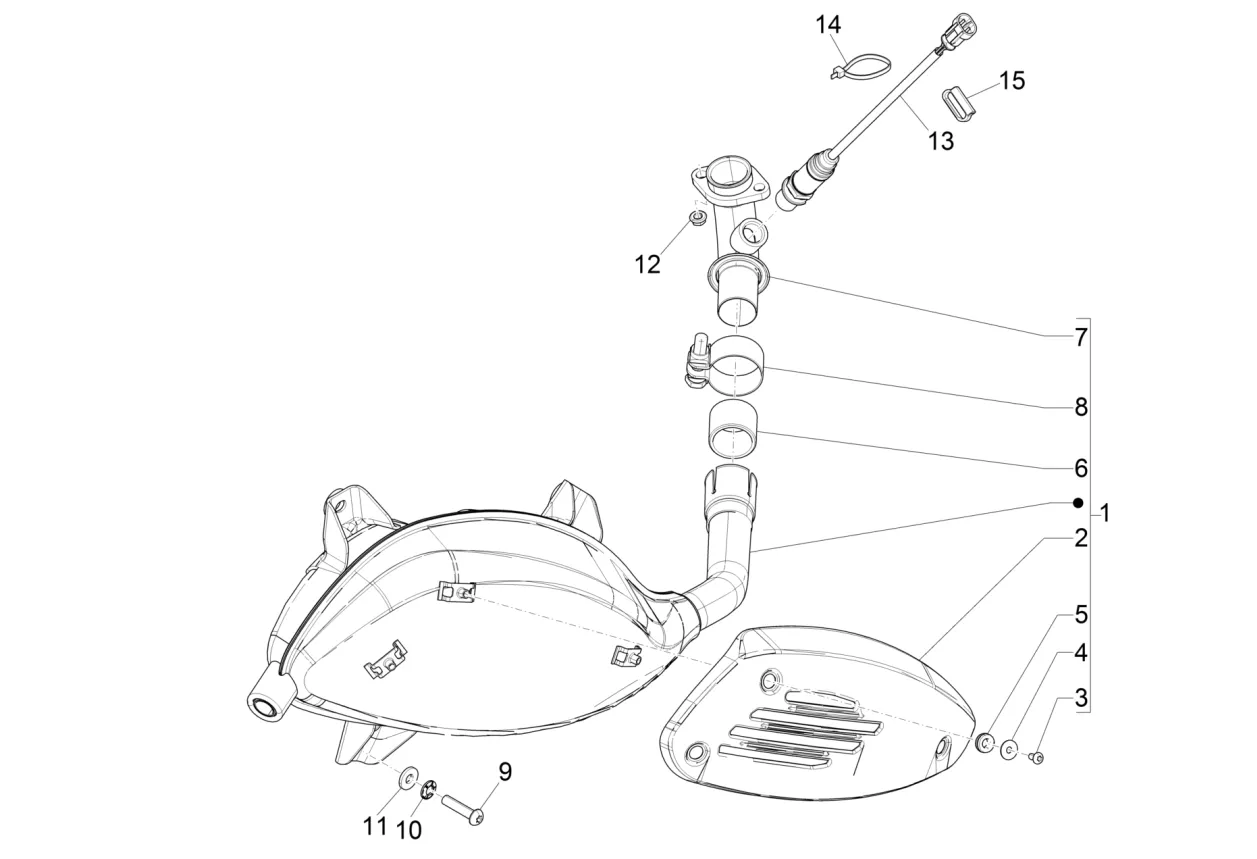 14
15
13
12
7
8
6
1
2
5
4
3
9
11
10