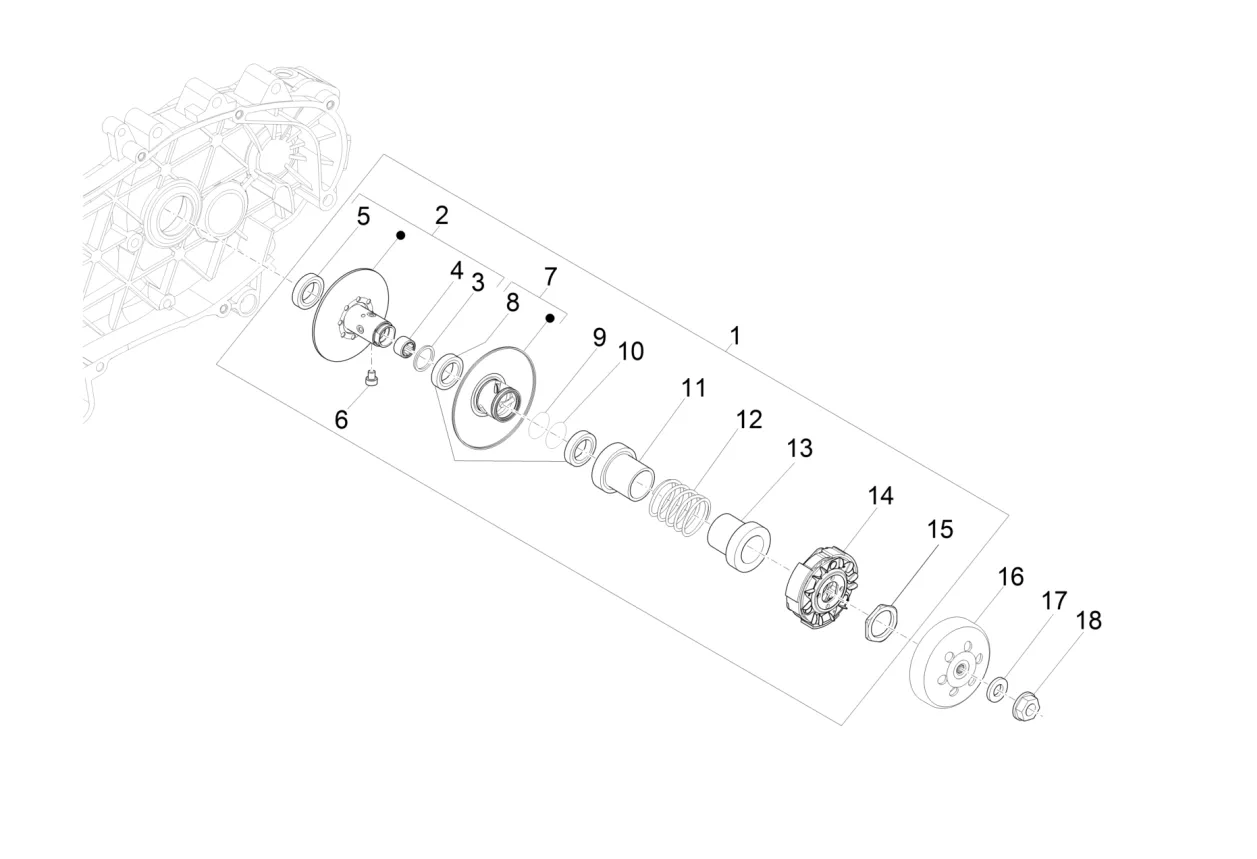 5
2
4
3
7
8
9
10
1
6
11
12
13
14
15
16
17
18