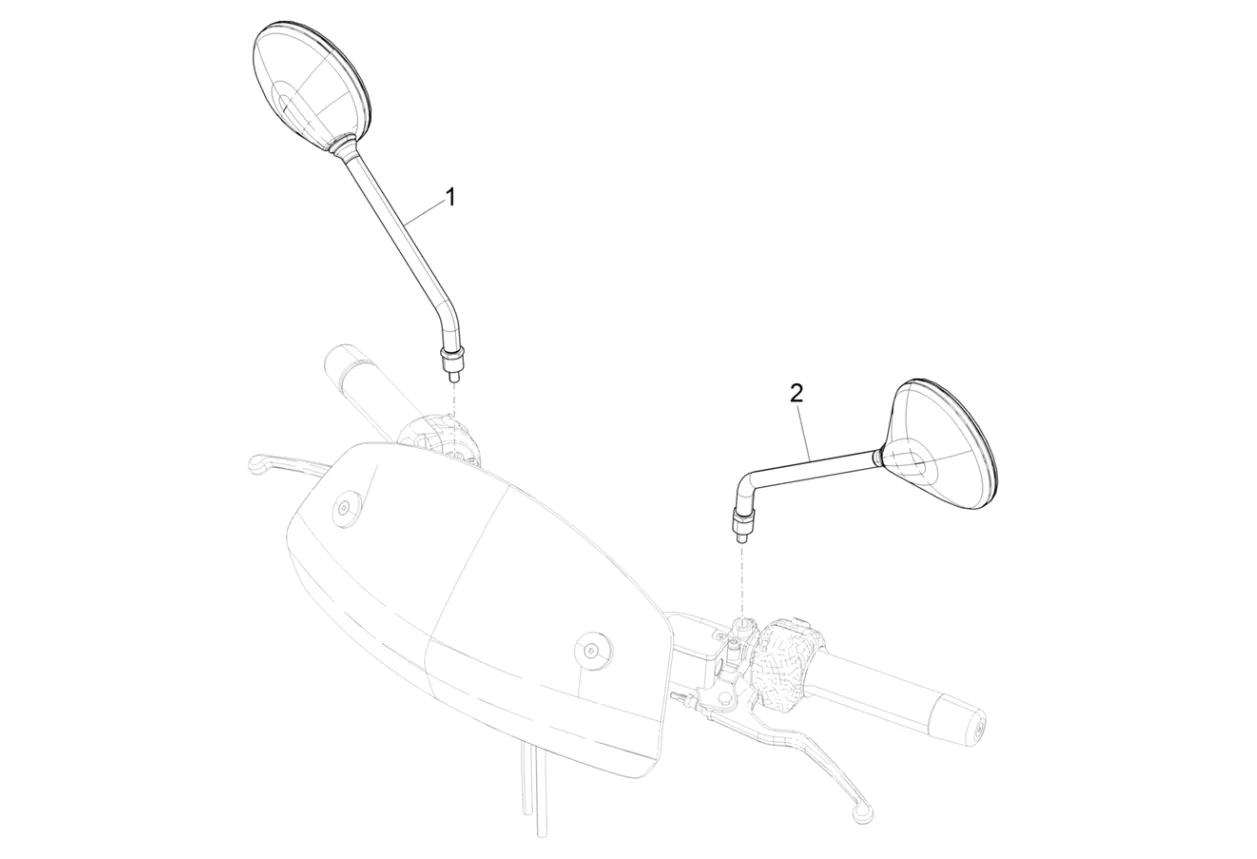 1

2