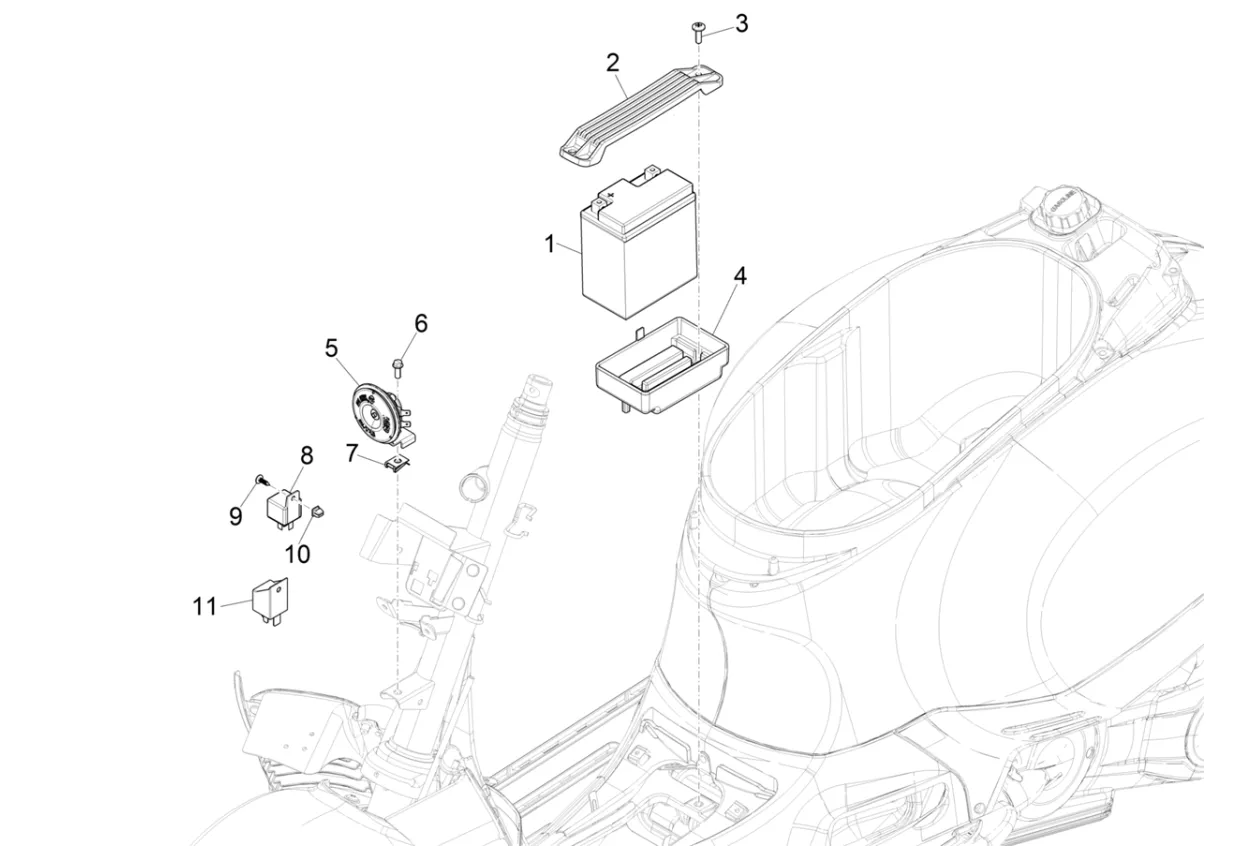 3
2
1
4
6
5
7
8
9
10
11