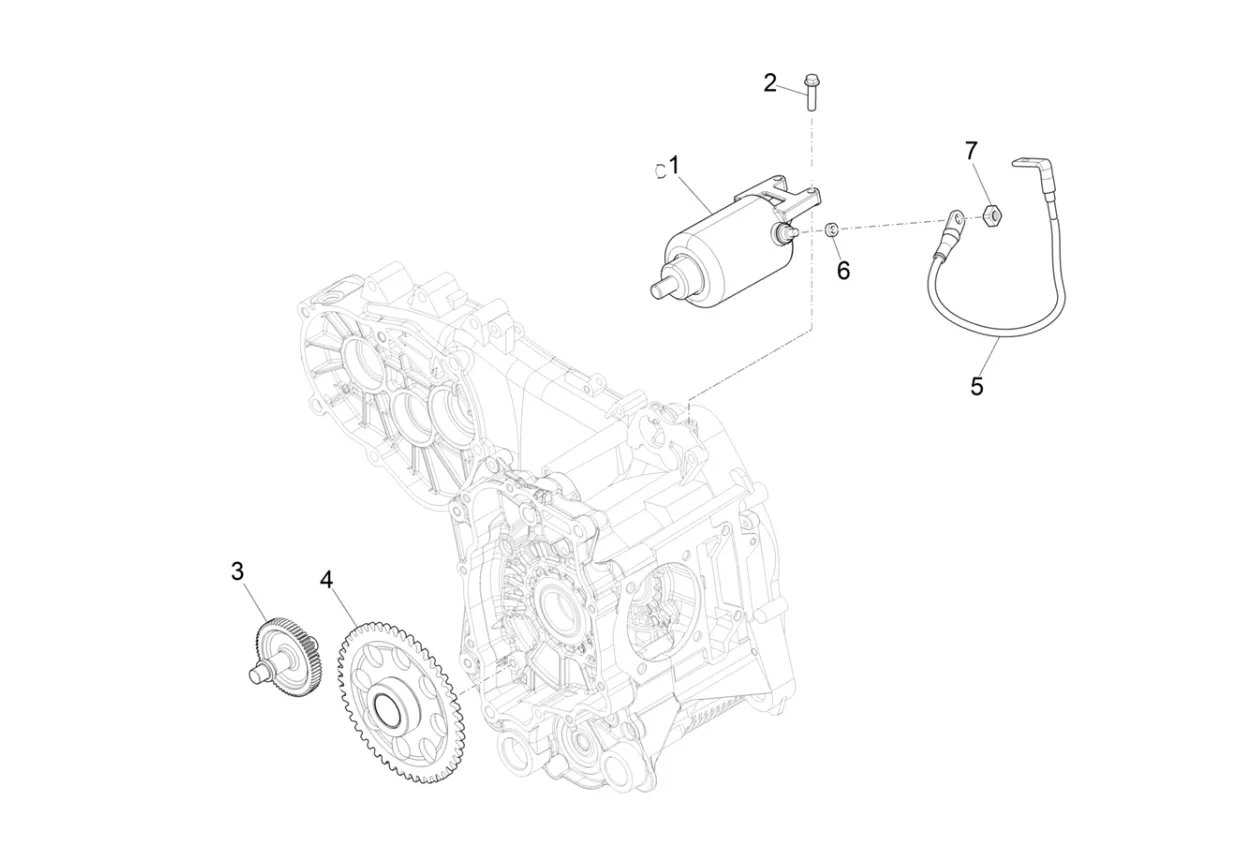 2
1
7
6
5
3
4