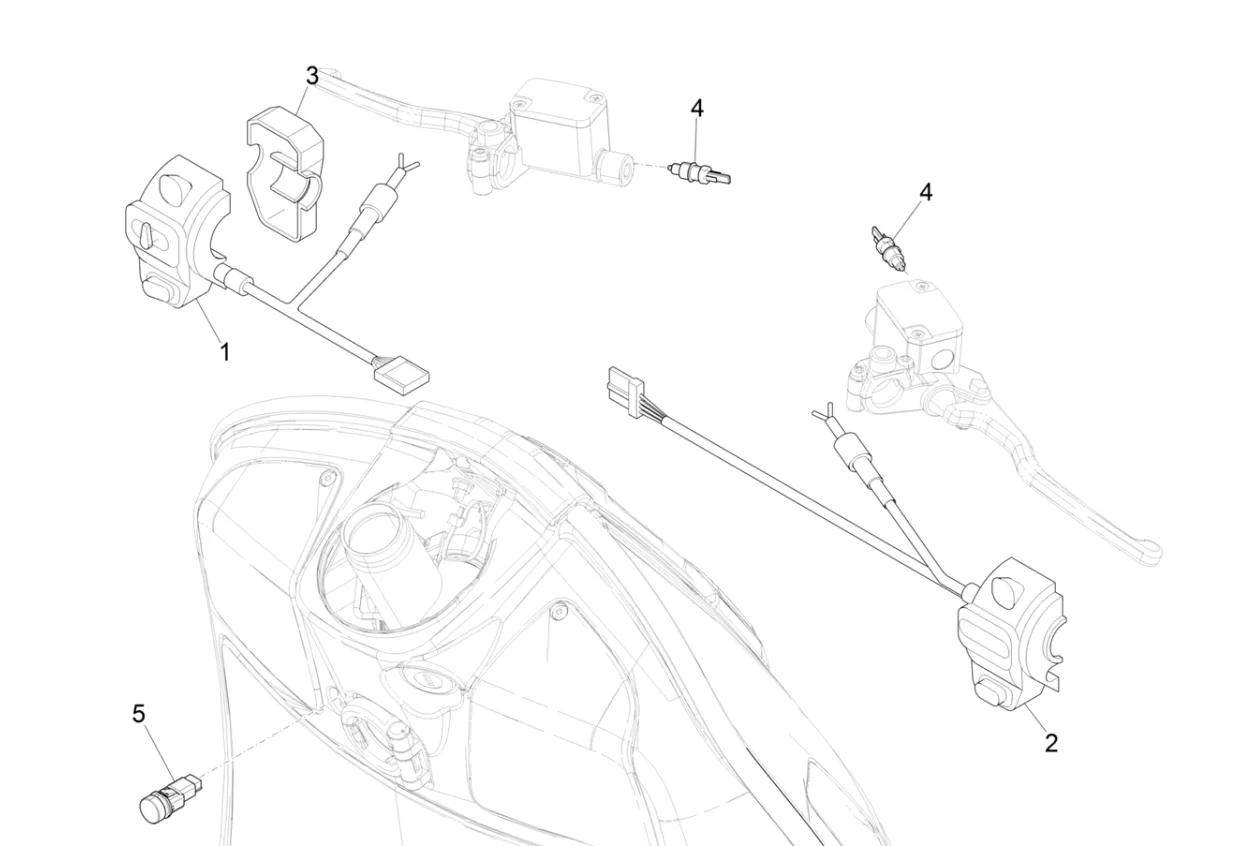 3
4
4
1
5
2