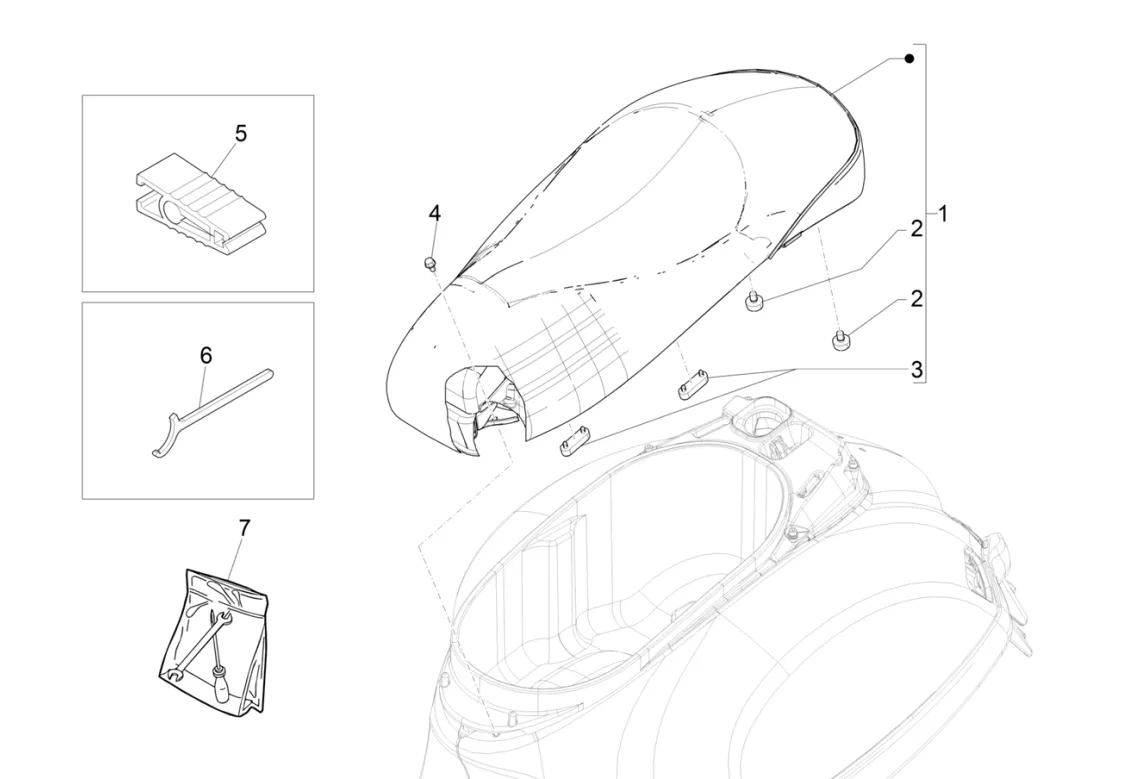 5

6

7

4

1

2

2

3