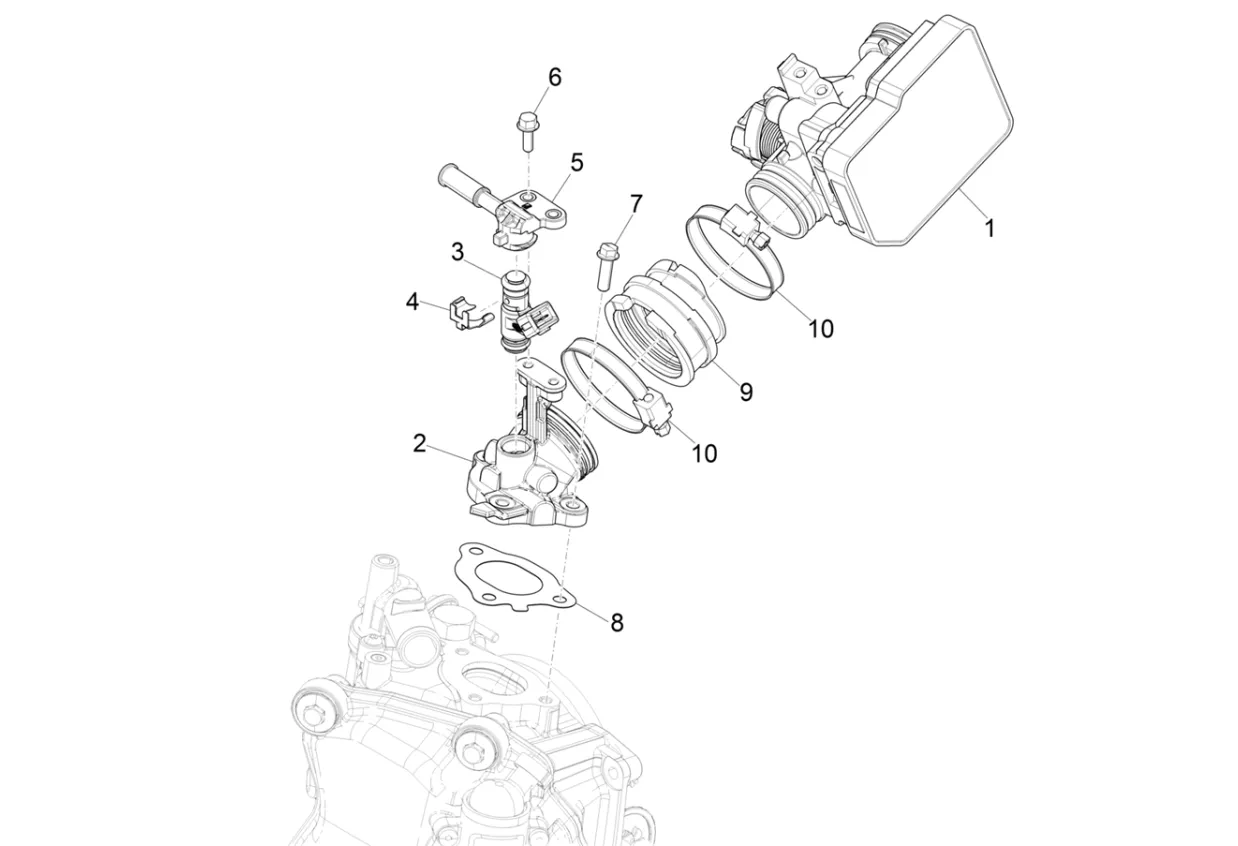 6
5
7
1
3
4
10
9
10
2
8