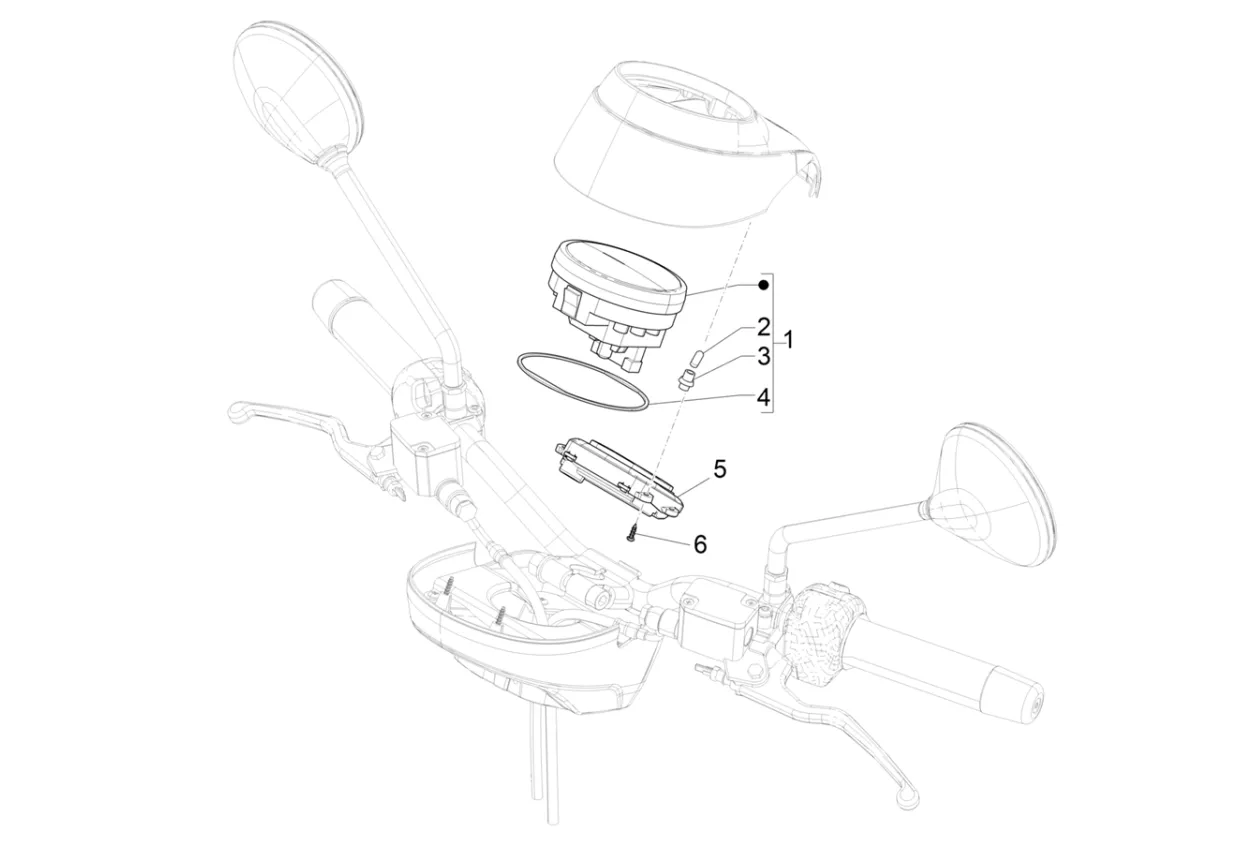 2
3
1
4
5
6