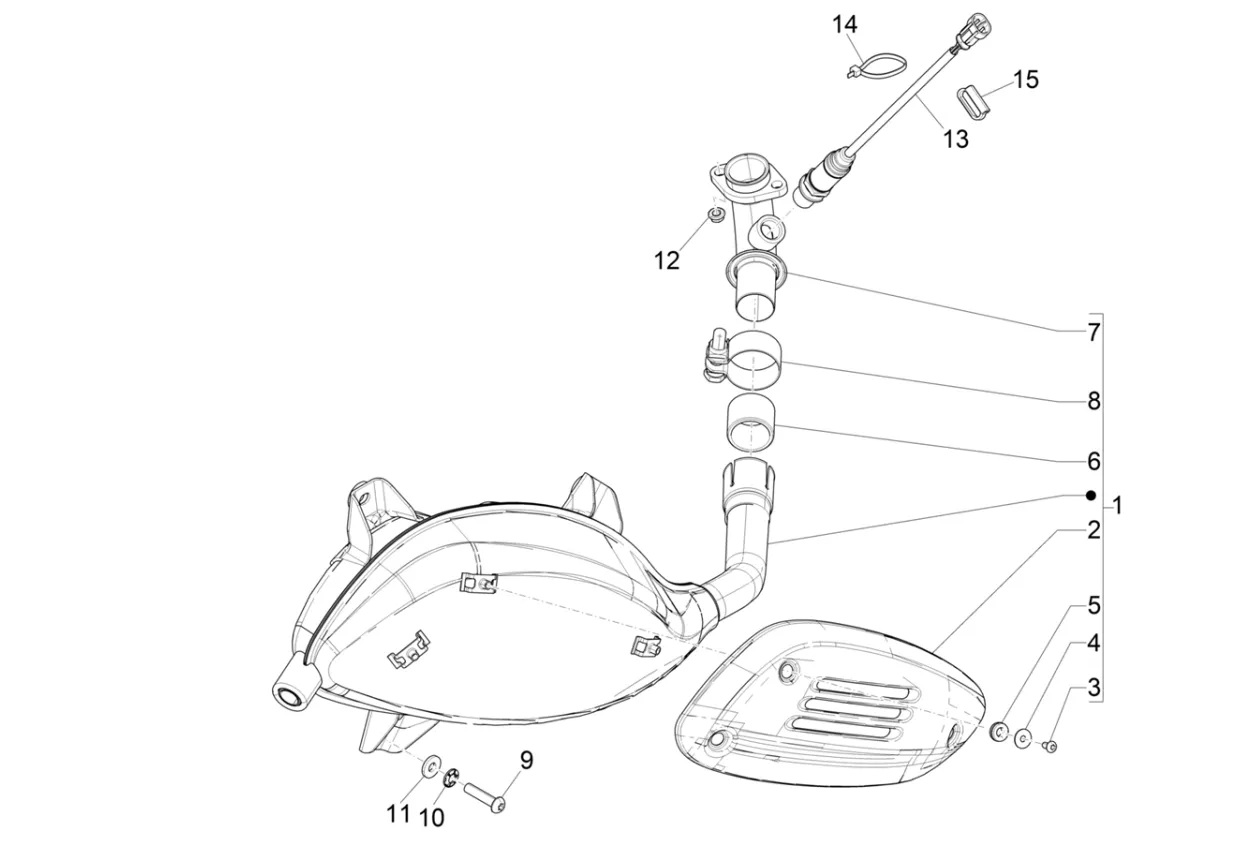 14
15
13
12
7
8
6
1
2
5
4
3
9
11
10