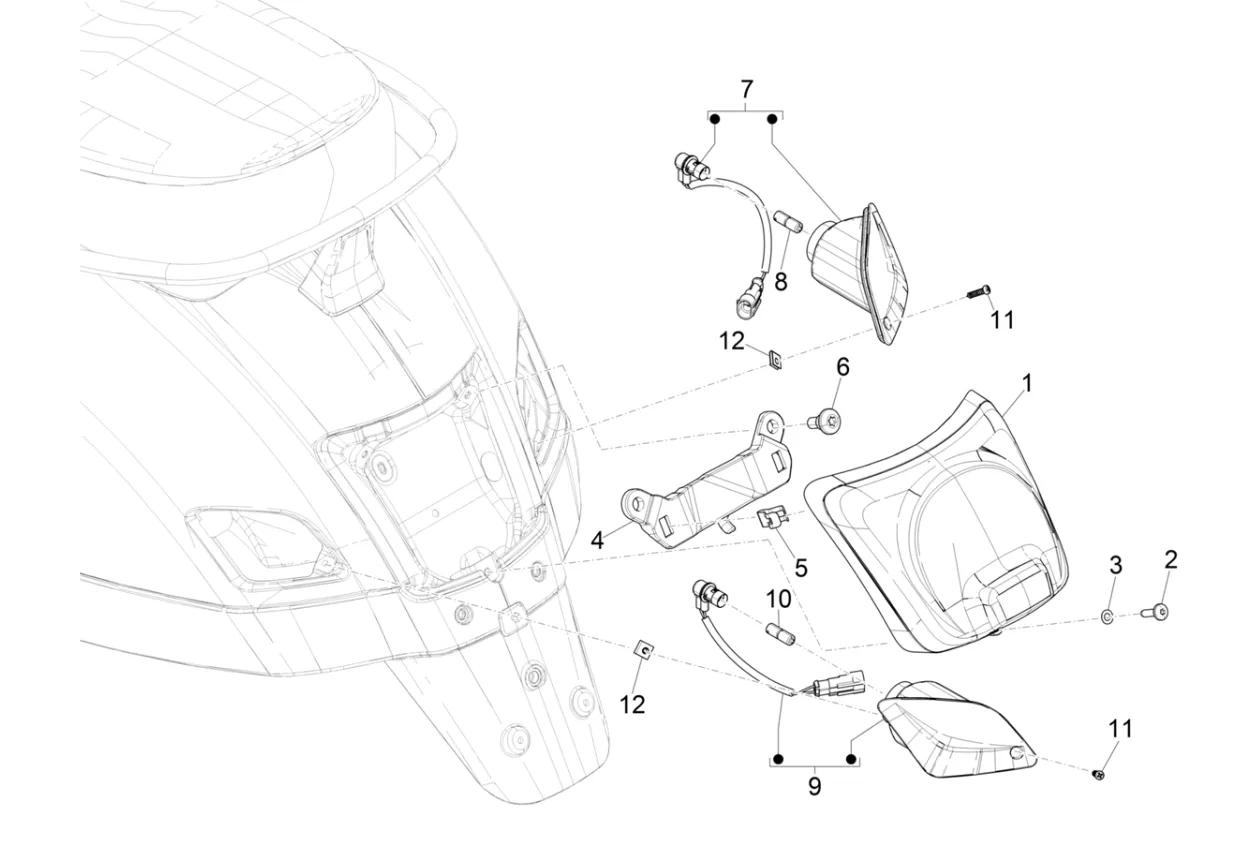 7
8
11
12
6
1
4
5
3
2
10
12
11
9