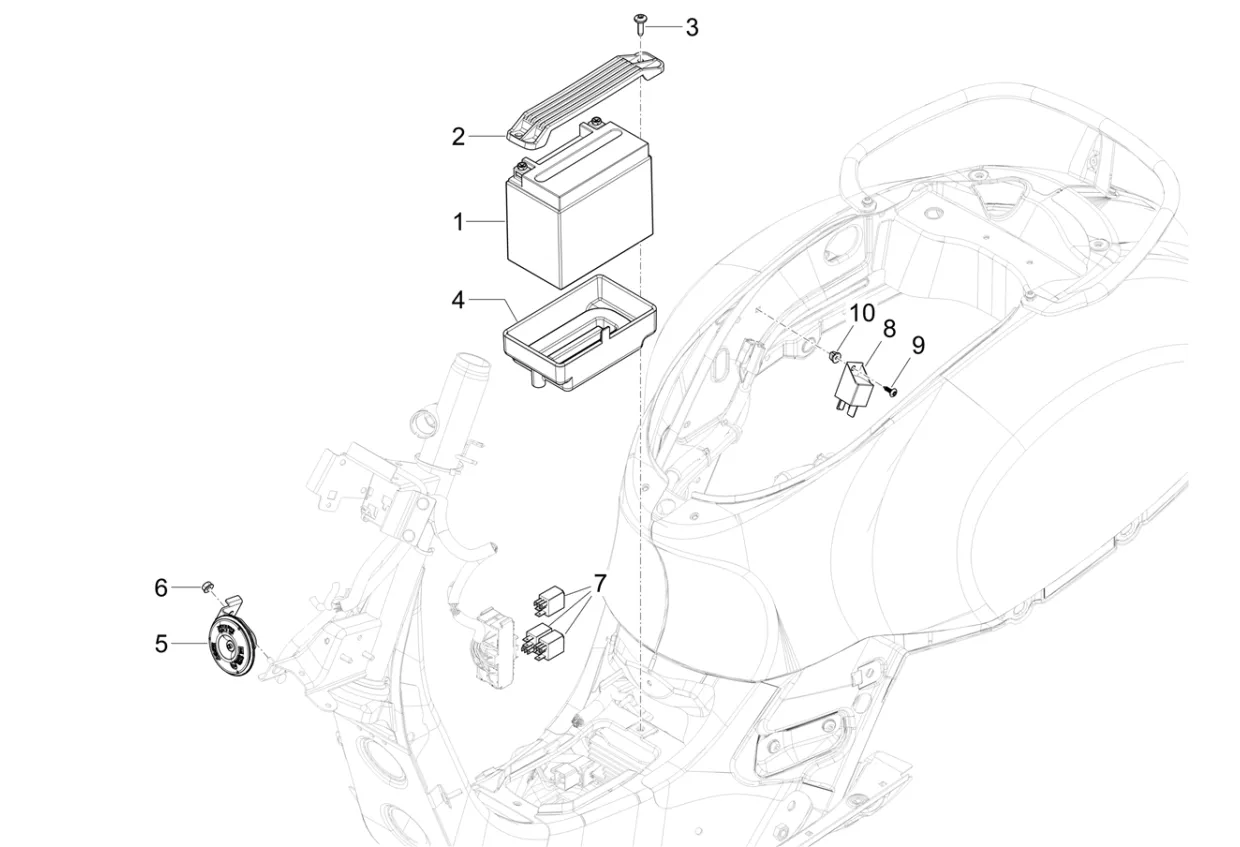 3
2
1
4
10
8
9
6
5
7