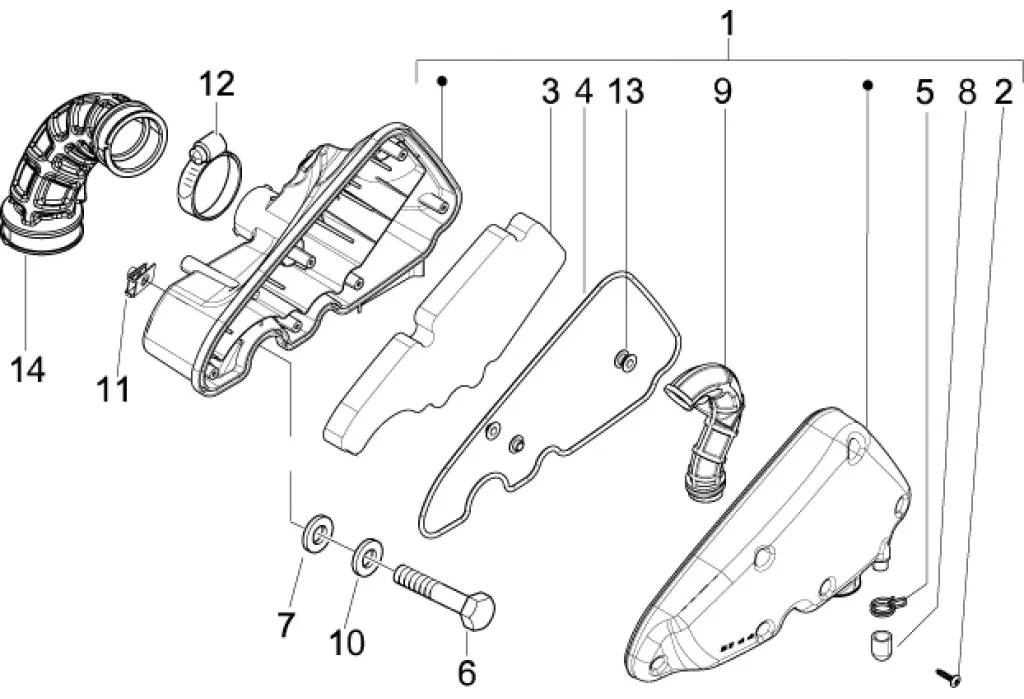 1
12
3
4
13
9
5
8
2
14
11
7
10
6