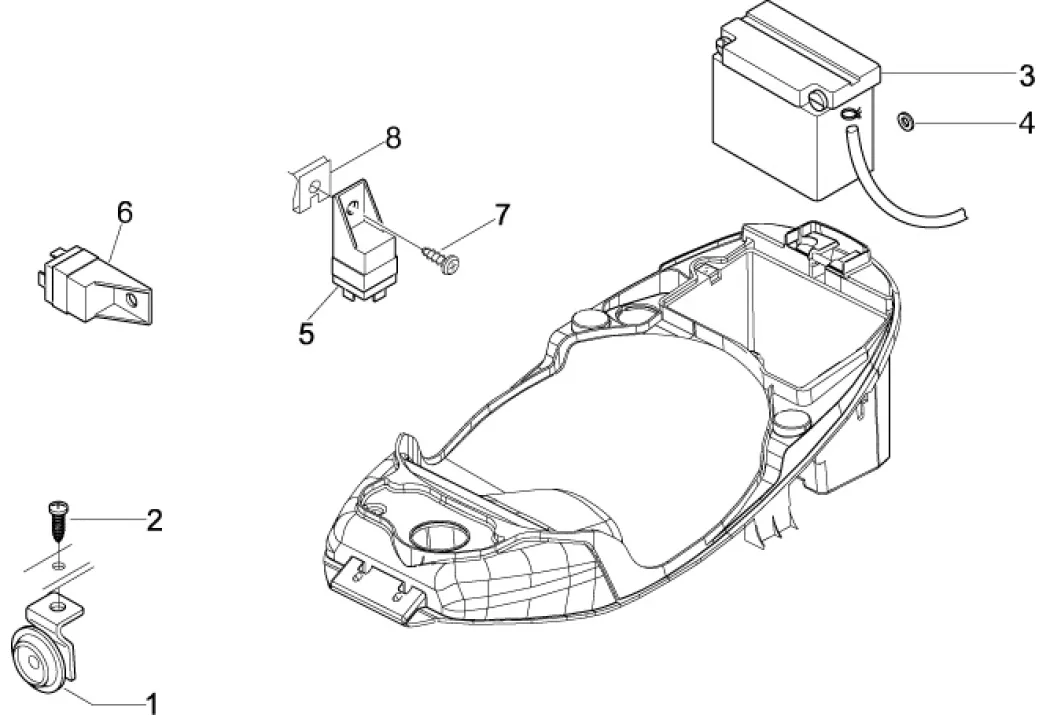 3
4
8
6
7
5
2
1