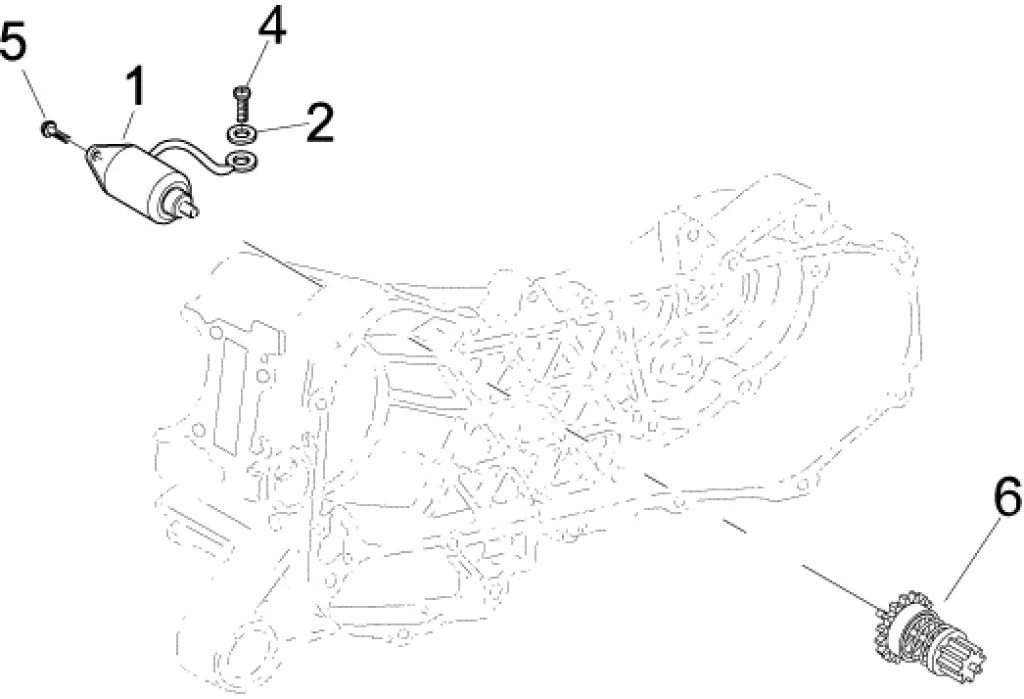 5
1
4
2
6