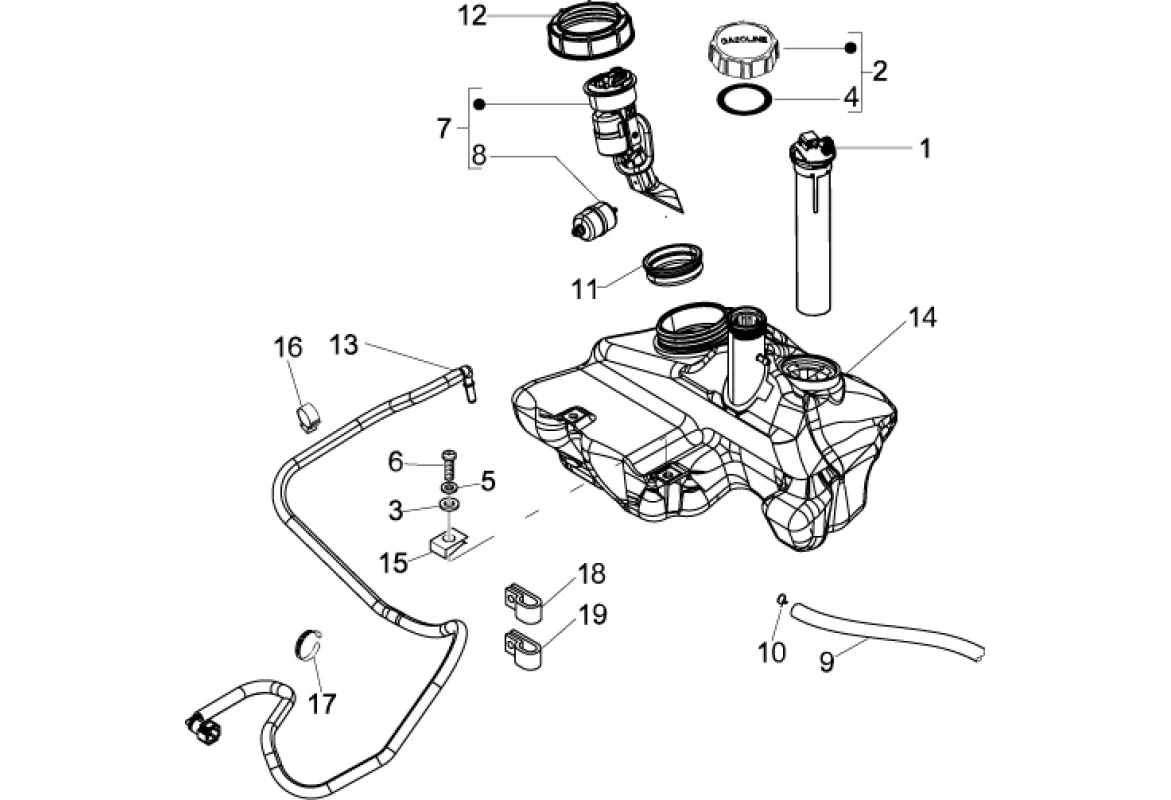 12
GAZOLINE
2
4
7
8
1
11
14
16
13
6
5
3
15
18
19
10
9
17