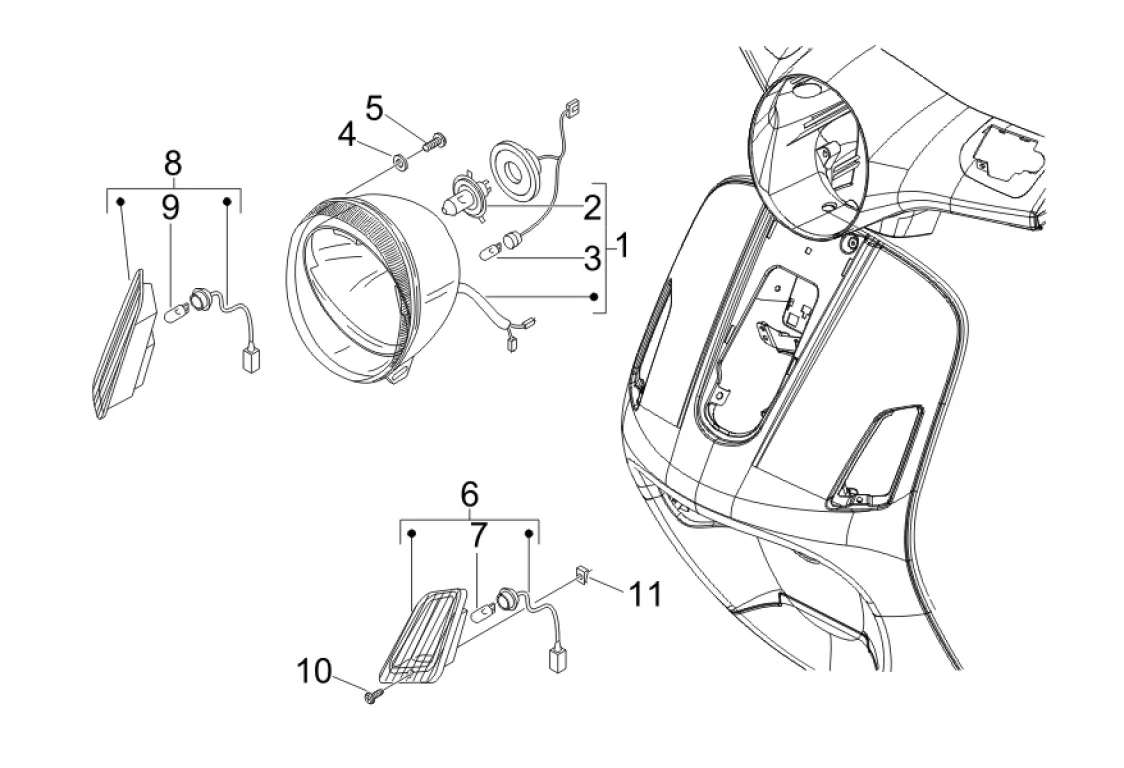 8
9
5
4
2
3
1
6
7
11
10